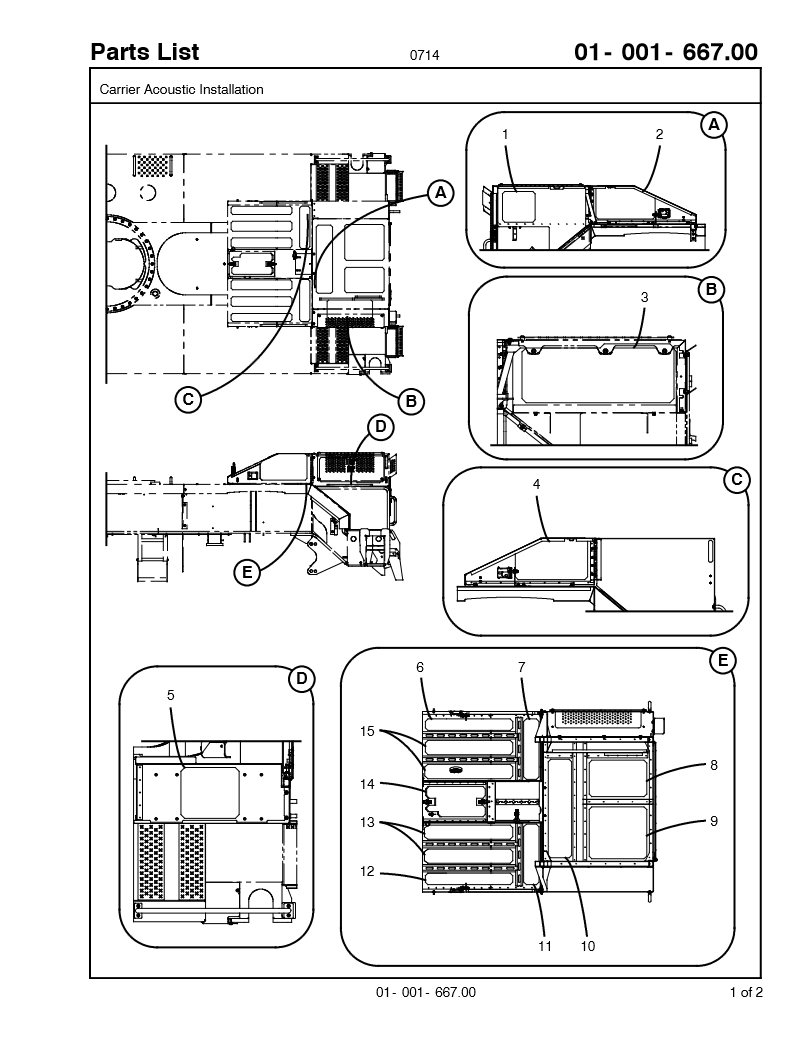 Parts List

0714

01- 001- 667.00

Carrier Acoustic Installation

A

C

B

D

E

A

1

2

B

3

C

4

D

5

E

6

7

15

14

13

12

8

9

11

10

01- 001- 667.00

1 of 2