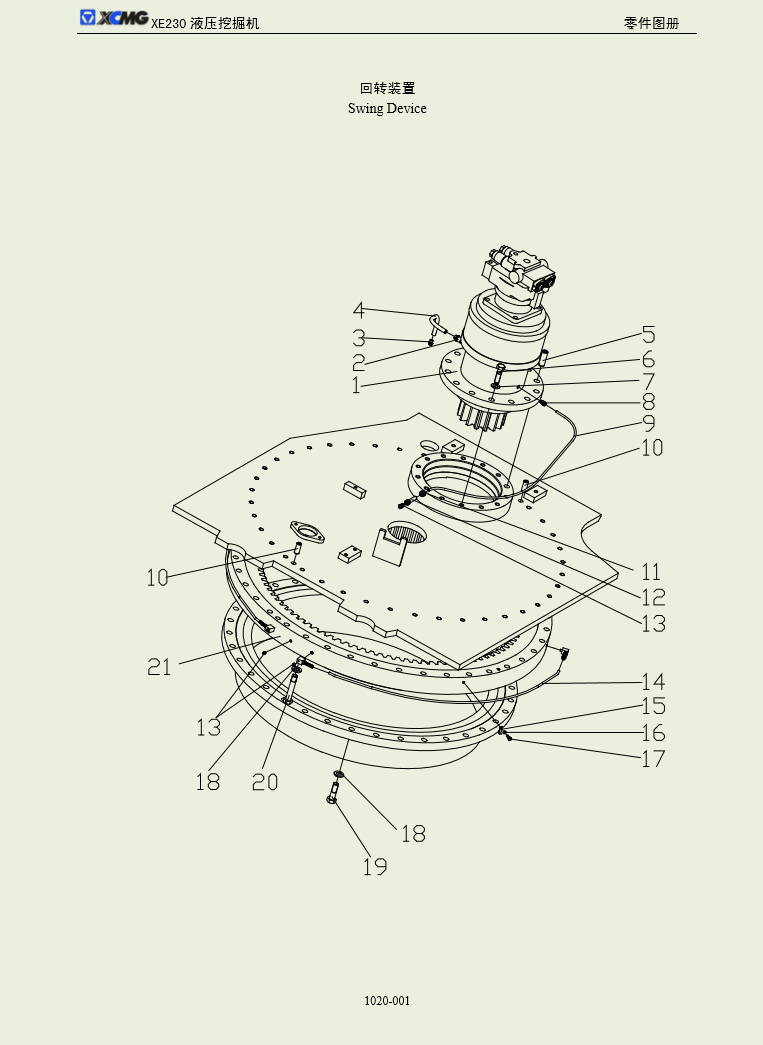 XCMG XE230 液压挖掘机

零件图册

回转装置
Swing Device

4
3
2
1
5
6
7
8
9
10
10
11
12
13
21
13
18
20
14
15
16
17
18
19

1020-001