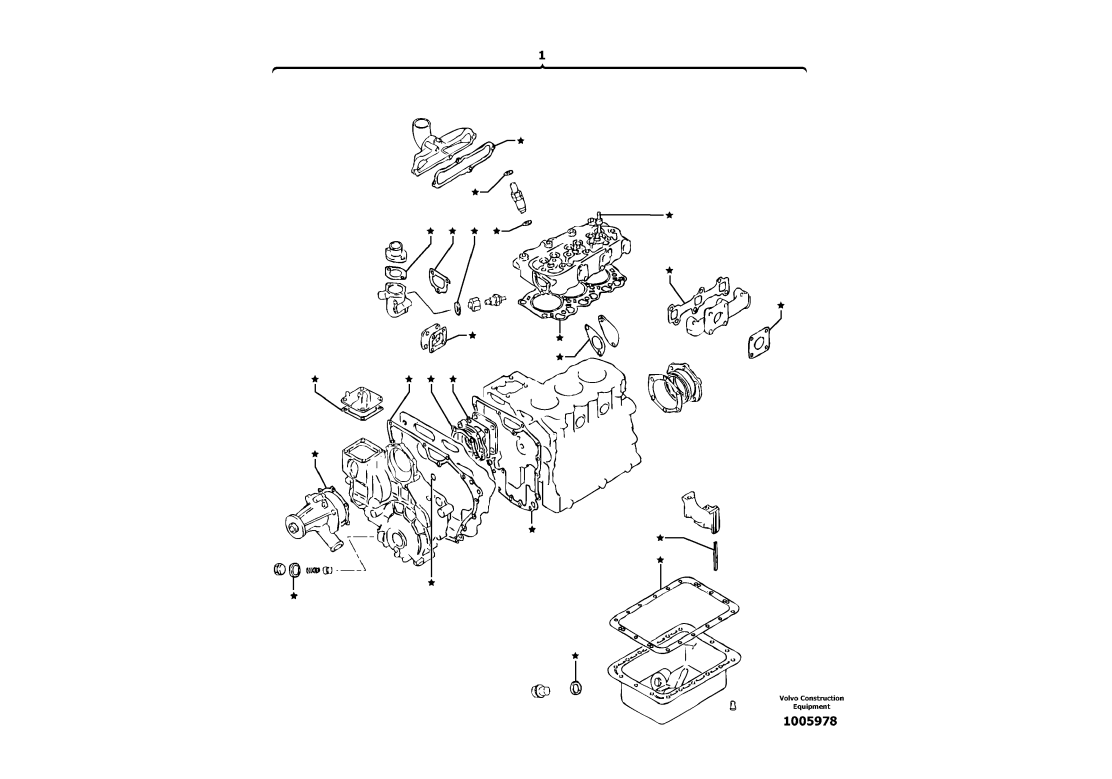 1

Volvo Construction Equipment
1005978