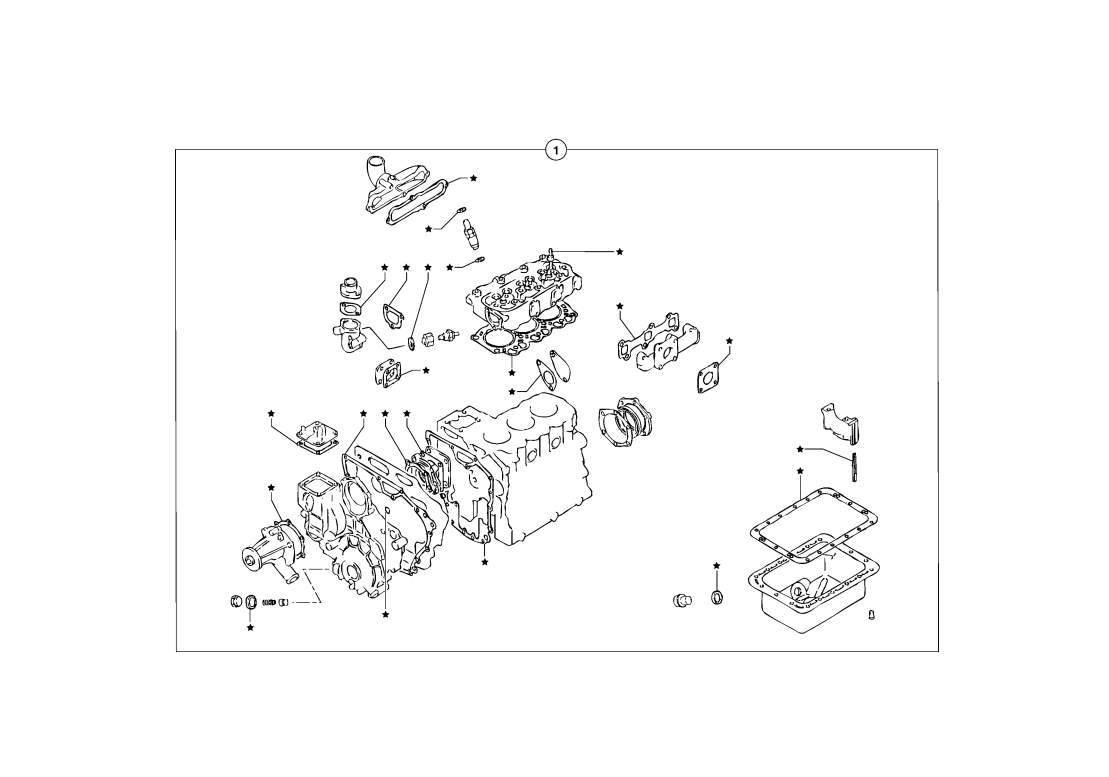 1