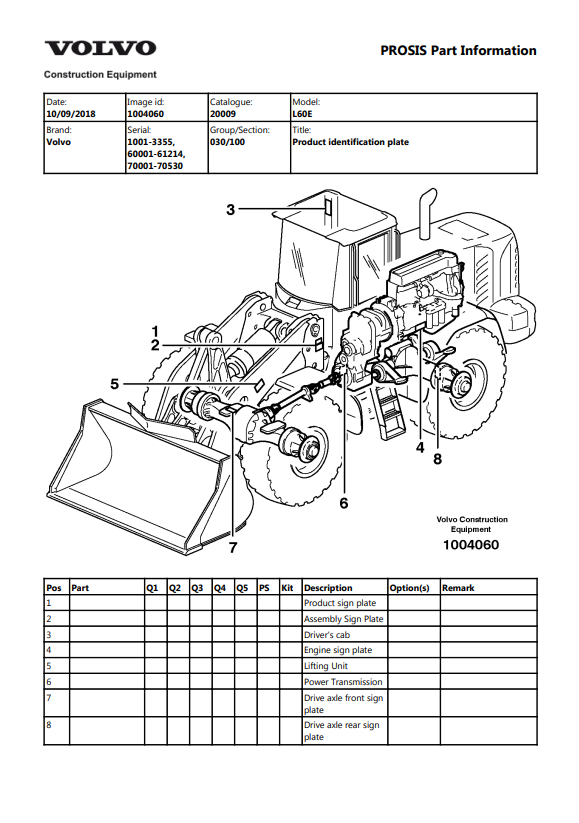 VOLVO
Construction Equipment

PROSIS Part Information

| Date: 10/09/2018 | Image id: 1004060 | Catalogue: 20009 | Model: L60E |
|---|---|---|---|
| Brand: Volvo | Serial: 1001-3355, 60001-61214, 70001-70530 | Group/Section: 030/100 | Title: Product identification plate |

3
1
2
5
4
8
6
7

Volvo Construction Equipment
1004060

| Pos | Part | Q1 | Q2 | Q3 | Q4 | Q5 | PS | Kit | Description | Option(s) | Remark |
|---|---|---|---|---|---|---|---|---|---|---|---|
| 1 | | | | | | | | | Product sign plate | | |
| 2 | | | | | | | | | Assembly Sign Plate | | |
| 3 | | | | | | | | | Driver's cab | | |
| 4 | | | | | | | | | Engine sign plate | | |
| 5 | | | | | | | | | Lifting Unit | | |
| 6 | | | | | | | | | Power Transmission | | |
| 7 | | | | | | | | | Drive axle front sign plate | | |
| 8 | | | | | | | | | Drive axle rear sign plate | | |