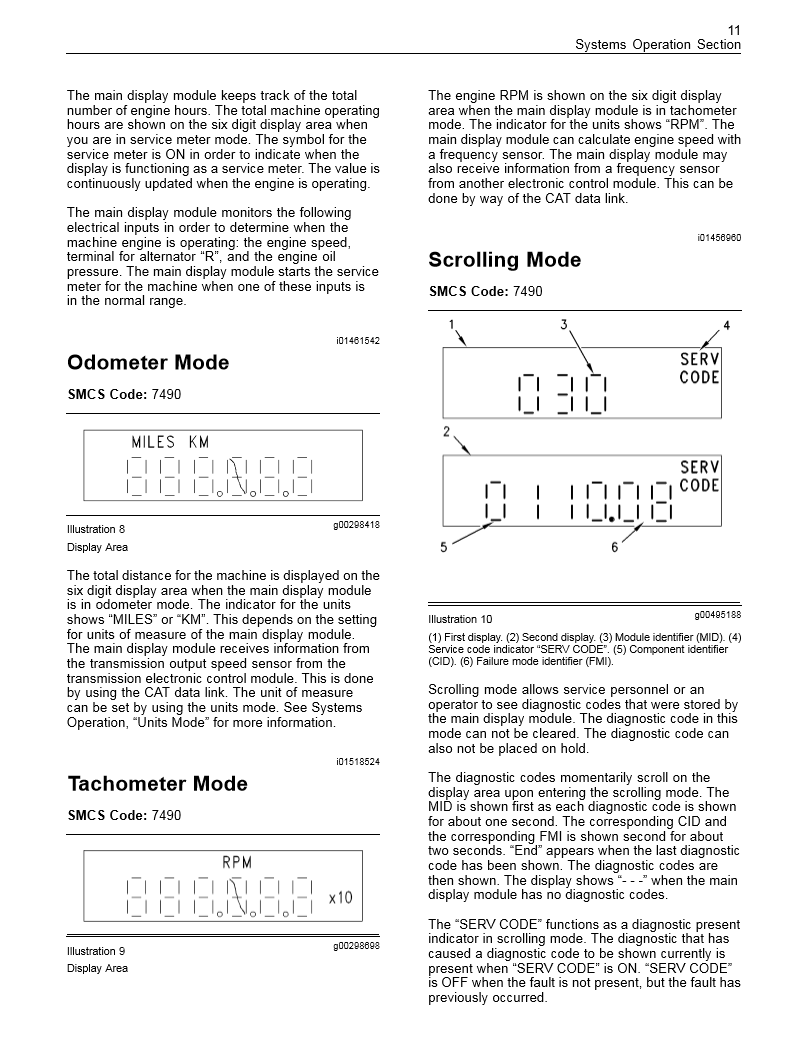 11
Systems Operation Section

The main display module keeps track of the total number of engine hours. The total machine operating hours are shown on the six digit display area when you are in service meter mode. The symbol for the service meter is ON in order to indicate when the display is functioning as a service meter. The value is continuously updated when the engine is operating.

The main display module monitors the following electrical inputs in order to determine when the machine engine is operating: the engine speed, terminal for alternator “R”, and the engine oil pressure. The main display module starts the service meter for the machine when one of these inputs is in the normal range.

i01461542

Odometer Mode

SMCS Code: 7490

MILES KM

Illustration 8
g00298418

Display Area

The total distance for the machine is displayed on the six digit display area when the main display module is in odometer mode. The indicator for the units shows “MILES” or “KM”. This depends on the setting for units of measure of the main display module. The main display module receives information from the transmission output speed sensor from the transmission electronic control module. This is done by using the CAT data link. The unit of measure can be set by using the units mode. See Systems Operation, “Units Mode” for more information.

i01518524

Tachometer Mode

SMCS Code: 7490

RPM

x10

Illustration 9
g00298698

Display Area

The engine RPM is shown on the six digit display area when the main display module is in tachometer mode. The indicator for the units shows “RPM”. The main display module can calculate engine speed with a frequency sensor. The main display module may also receive information from a frequency sensor from another electronic control module. This can be done by way of the CAT data link.

i01456960

Scrolling Mode

SMCS Code: 7490

1 3 4

SERV CODE

030

2

SERV CODE

01 10.08

5 6

Illustration 10
g00495188

(1) First display. (2) Second display. (3) Module identifier (MID). (4) Service code indicator “SERV CODE”. (5) Component identifier (CID). (6) Failure mode identifier (FMI).

Scrolling mode allows service personnel or an operator to see diagnostic codes that were stored by the main display module. The diagnostic code in this mode can not be cleared. The diagnostic code can also not be placed on hold.

The diagnostic codes momentarily scroll on the display area upon entering the scrolling mode. The MID is shown first as each diagnostic code is shown for about one second. The corresponding CID and the corresponding FMI is shown second for about two seconds. “End” appears when the last diagnostic code has been shown. The diagnostic codes are then shown. The display shows “- - -” when the main display module has no diagnostic codes.

The “SERV CODE” functions as a diagnostic present indicator in scrolling mode. The diagnostic that has caused a diagnostic code to be shown currently is present when “SERV CODE” is ON. “SERV CODE” is OFF when the fault is not present, but the fault has previously occurred.