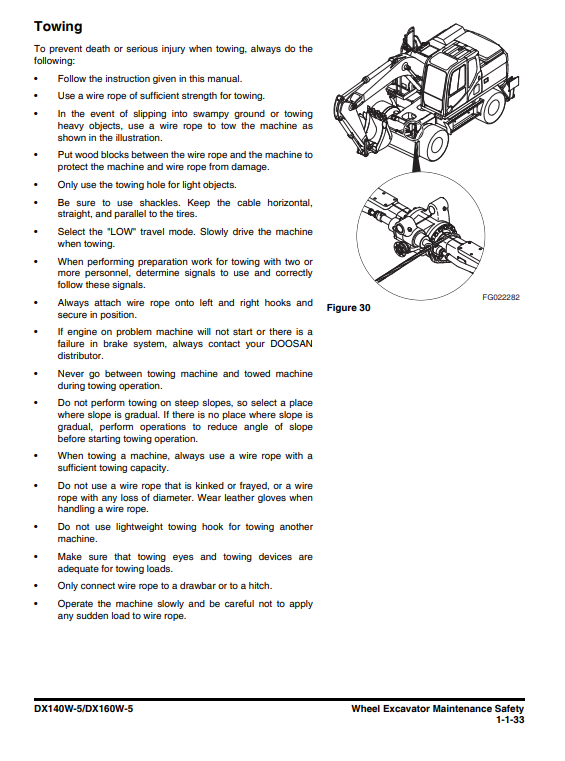 Towing

To prevent death or serious injury when towing, always do the following:

• Follow the instruction given in this manual.

• Use a wire rope of sufficient strength for towing.

• In the event of slipping into swampy ground or towing heavy objects, use a wire rope to tow the machine as shown in the illustration.

• Put wood blocks between the wire rope and the machine to protect the machine and wire rope from damage.

• Only use the towing hole for light objects.

• Be sure to use shackles. Keep the cable horizontal, straight, and parallel to the tires.

• Select the "LOW" travel mode. Slowly drive the machine when towing.

• When performing preparation work for towing with two or more personnel, determine signals to use and correctly follow these signals.

• Always attach wire rope onto left and right hooks and secure in position.

• If engine on problem machine will not start or there is a failure in brake system, always contact your DOOSAN distributor.

• Never go between towing machine and towed machine during towing operation.

• Do not perform towing on steep slopes, so select a place where slope is gradual. If there is no place where slope is gradual, perform operations to reduce angle of slope before starting towing operation.

• When towing a machine, always use a wire rope with a sufficient towing capacity.

• Do not use a wire rope that is kinked or frayed, or a wire rope with any loss of diameter. Wear leather gloves when handling a wire rope.

• Do not use lightweight towing hook for towing another machine.

• Make sure that towing eyes and towing devices are adequate for towing loads.

• Only connect wire rope to a drawbar or to a hitch.

• Operate the machine slowly and be careful not to apply any sudden load to wire rope.

FG022282

Figure 30

DX140W-5/DX160W-5

Wheel Excavator Maintenance Safety
1-1-33