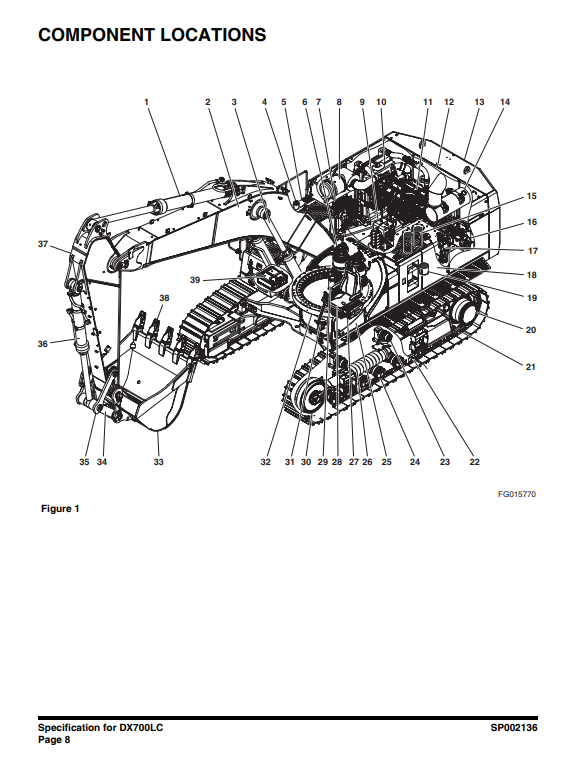 COMPONENT LOCATIONS

1 2 3 4 5 6 7 8 9 10 11 12 13 14

15

16

17

18

19

20

21

37

39

38

36

35 34 33 32 31 30 29 28 27 26 25 24 23 22

FG015770

Figure 1

Specification for DX700LC
Page 8

SP002136