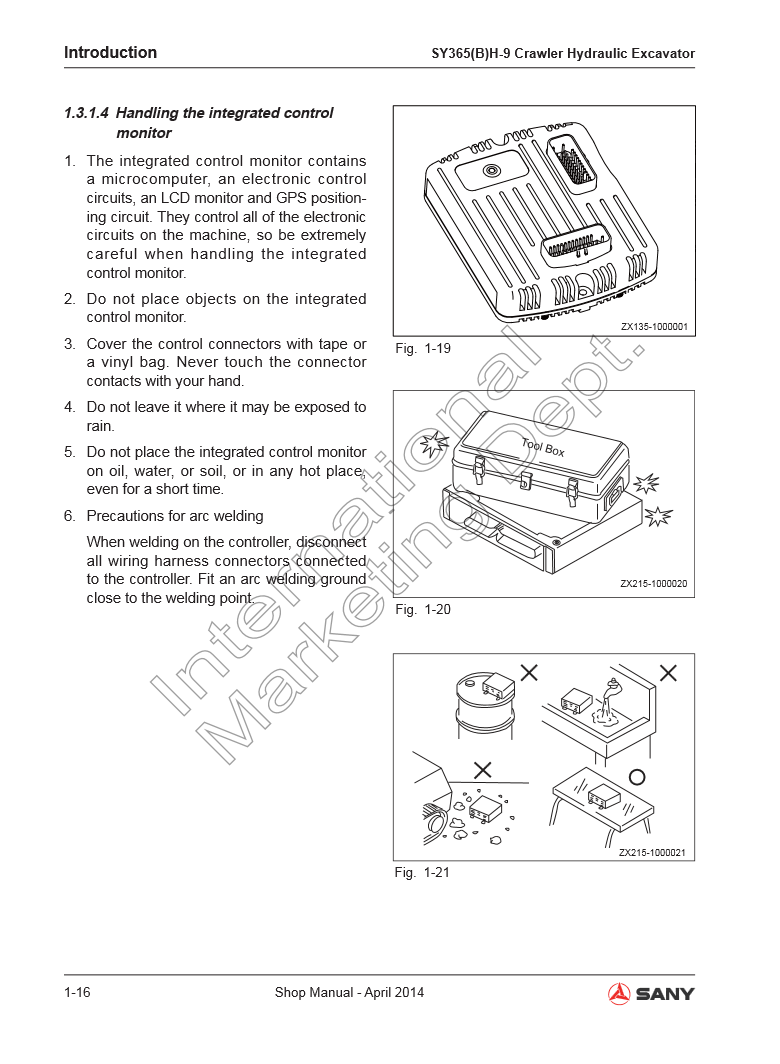 Introduction

SY365(B)H-9 Crawler Hydraulic Excavator

1.3.1.4 Handling the integrated control monitor

1. The integrated control monitor contains a microcomputer, an electronic control circuits, an LCD monitor and GPS positioning circuit. They control all of the electronic circuits on the machine, so be extremely careful when handling the integrated control monitor.

2. Do not place objects on the integrated control monitor.

3. Cover the control connectors with tape or a vinyl bag. Never touch the connector contacts with your hand.

4. Do not leave it where it may be exposed to rain.

5. Do not place the integrated control monitor on oil, water, or soil, or in any hot place, even for a short time.

6. Precautions for arc welding

When welding on the controller, disconnect all wiring harness connectors connected to the controller. Fit an arc welding ground close to the welding point.

ZX135-1000001

Fig. 1-19

Tool Box

ZX215-1000020

Fig. 1-20

ZX215-1000021

Fig. 1-21

International Marketing Dept.

1-16

Shop Manual - April 2014

SANY