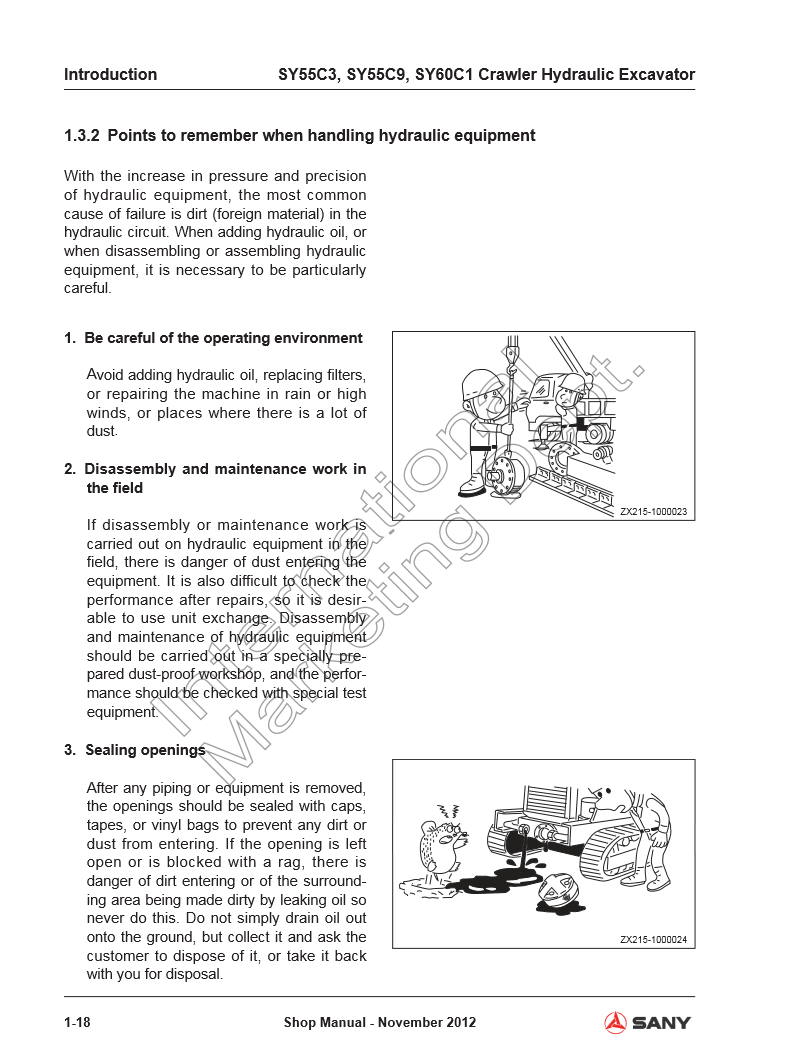 Introduction SY55C3, SY55C9, SY60C1 Crawler Hydraulic Excavator

1.3.2 Points to remember when handling hydraulic equipment

With the increase in pressure and precision of hydraulic equipment, the most common cause of failure is dirt (foreign material) in the hydraulic circuit. When adding hydraulic oil, or when disassembling or assembling hydraulic equipment, it is necessary to be particularly careful.

1. Be careful of the operating environment

Avoid adding hydraulic oil, replacing filters, or repairing the machine in rain or high winds, or places where there is a lot of dust.

ZX215-1000023

2. Disassembly and maintenance work in the field

If disassembly or maintenance work is carried out on hydraulic equipment in the field, there is danger of dust entering the equipment. It is also difficult to check the performance after repairs, so it is desirable to use unit exchange. Disassembly and maintenance of hydraulic equipment should be carried out in a specially prepared dust-proof workshop, and the performance should be checked with special test equipment.

3. Sealing openings

After any piping or equipment is removed, the openings should be sealed with caps, tapes, or vinyl bags to prevent any dirt or dust from entering. If the opening is left open or is blocked with a rag, there is danger of dirt entering or of the surrounding area being made dirty by leaking oil so never do this. Do not simply drain oil out onto the ground, but collect it and ask the customer to dispose of it, or take it back with you for disposal.

ZX215-1000024

International Marketing Dept.

1-18 Shop Manual - November 2012 SANY