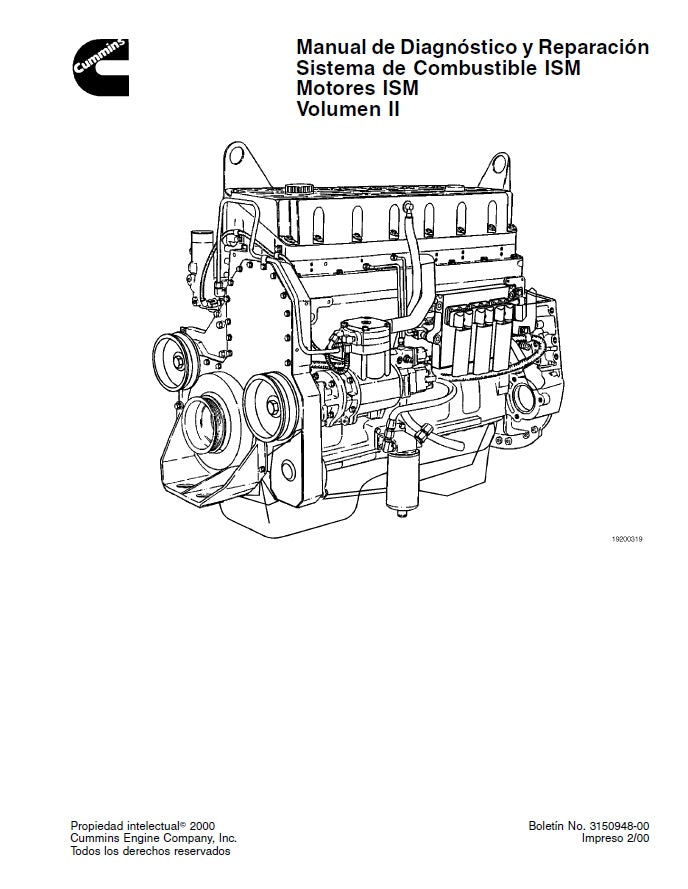 Cummins

Manual de Diagnóstico y Reparación
Sistema de Combustible ISM
Motores ISM
Volumen II

19200319

Propiedad intelectual© 2000
Cummins Engine Company, Inc.
Todos los derechos reservados

Boletín No. 3150948-00
Impreso 2/00