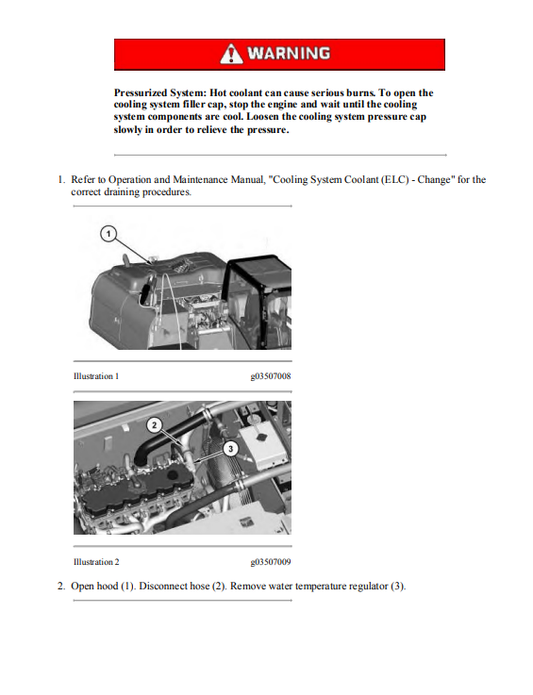 WARNING

Pressurized System: Hot coolant can cause serious burns. To open the cooling system filler cap, stop the engine and wait until the cooling system components are cool. Loosen the cooling system pressure cap slowly in order to relieve the pressure.

1. Refer to Operation and Maintenance Manual, "Cooling System Coolant (ELC) - Change" for the correct draining procedures.

1

Illustration 1 g03507008

2

3

Illustration 2 g03507009

2. Open hood (1). Disconnect hose (2). Remove water temperature regulator (3).