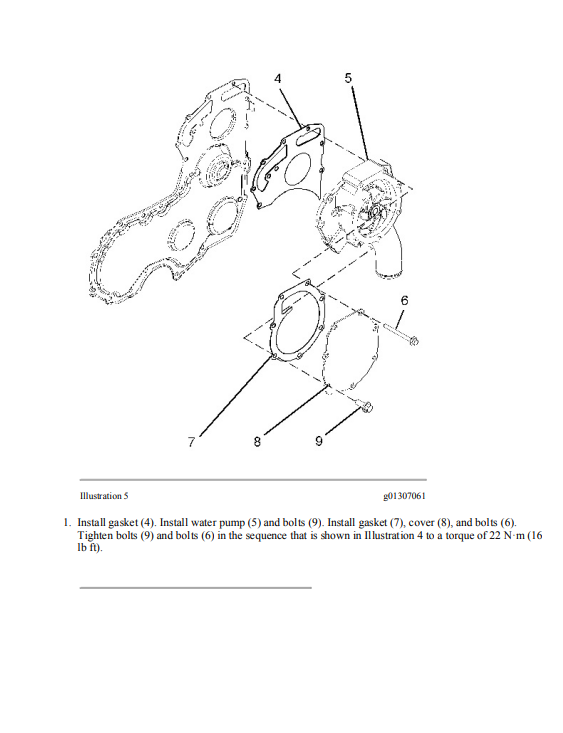 4
5
6
7
8
9

Illustration 5

g01307061

1. Install gasket (4). Install water pump (5) and bolts (9). Install gasket (7), cover (8), and bolts (6). Tighten bolts (9) and bolts (6) in the sequence that is shown in Illustration 4 to a torque of 22 N·m (16 lb ft).