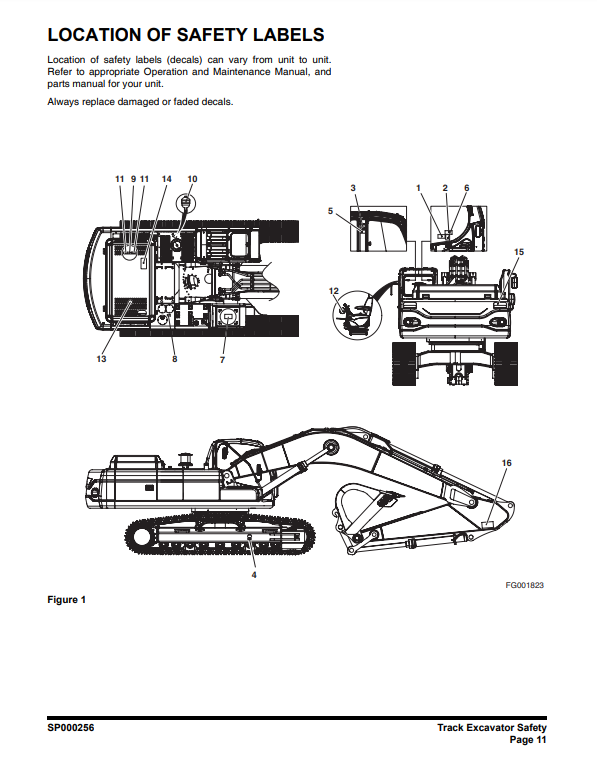 LOCATION OF SAFETY LABELS

Location of safety labels (decals) can vary from unit to unit. Refer to appropriate Operation and Maintenance Manual, and parts manual for your unit.

Always replace damaged or faded decals.

11 9 11 14 10

13 8 7

3 1 2 6

5

15

12

16

4

FG001823

Figure 1

SP000256

Track Excavator Safety
Page 11