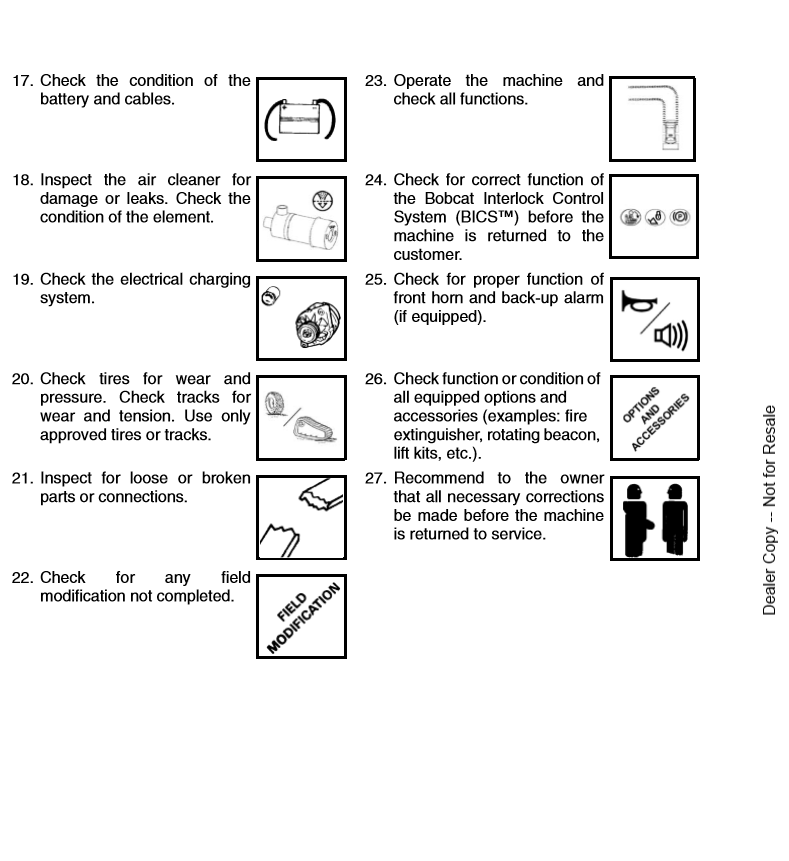 17. Check the condition of the battery and cables.

18. Inspect the air cleaner for damage or leaks. Check the condition of the element.

19. Check the electrical charging system.

20. Check tires for wear and pressure. Check tracks for wear and tension. Use only approved tires or tracks.

21. Inspect for loose or broken parts or connections.

22. Check for any field modification not completed.

FIELD MODIFICATION

23. Operate the machine and check all functions.

24. Check for correct function of the Bobcat Interlock Control System (BICS™) before the machine is returned to the customer.

25. Check for proper function of front horn and back-up alarm (if equipped).

26. Check function or condition of all equipped options and accessories (examples: fire extinguisher, rotating beacon, lift kits, etc.).

OPTIONS AND ACCESSORIES

27. Recommend to the owner that all necessary corrections be made before the machine is returned to service.

Dealer Copy -- Not for Resale