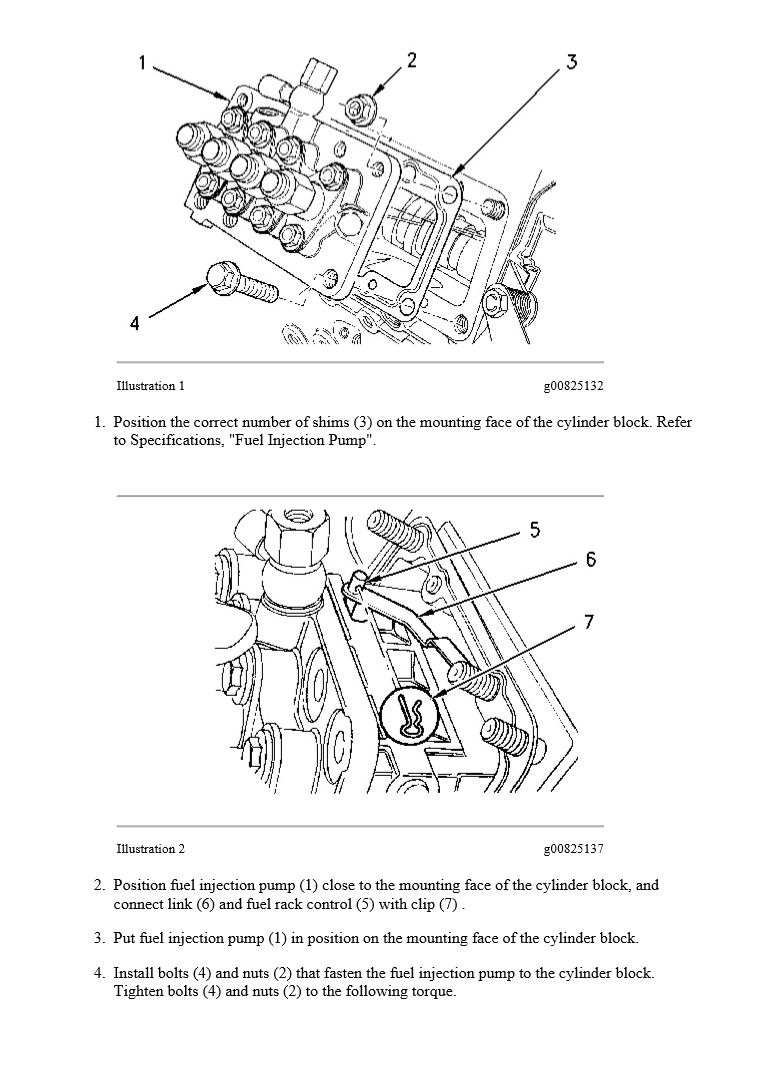 1
2
3
4

Illustration 1 g00825132

1. Position the correct number of shims (3) on the mounting face of the cylinder block. Refer to Specifications, "Fuel Injection Pump".

5
6
7

Illustration 2 g00825137

2. Position fuel injection pump (1) close to the mounting face of the cylinder block, and connect link (6) and fuel rack control (5) with clip (7) .

3. Put fuel injection pump (1) in position on the mounting face of the cylinder block.

4. Install bolts (4) and nuts (2) that fasten the fuel injection pump to the cylinder block. Tighten bolts (4) and nuts (2) to the following torque.