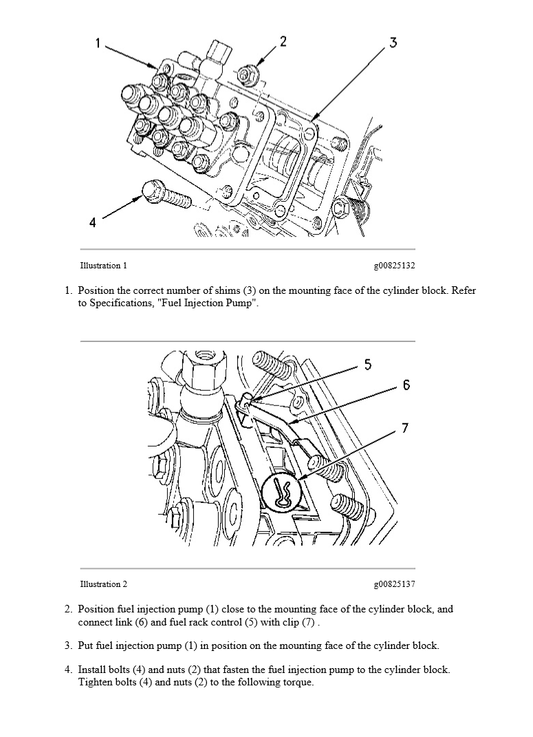 1
2
3
4

Illustration 1 g00825132

1. Position the correct number of shims (3) on the mounting face of the cylinder block. Refer to Specifications, "Fuel Injection Pump".

5
6
7

Illustration 2 g00825137

2. Position fuel injection pump (1) close to the mounting face of the cylinder block, and connect link (6) and fuel rack control (5) with clip (7) .

3. Put fuel injection pump (1) in position on the mounting face of the cylinder block.

4. Install bolts (4) and nuts (2) that fasten the fuel injection pump to the cylinder block. Tighten bolts (4) and nuts (2) to the following torque.