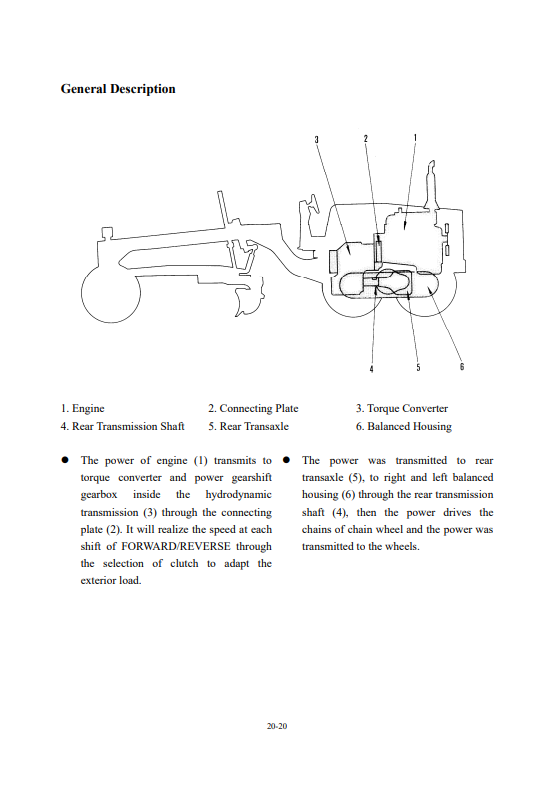 General Description

3 2 1

4 5 6

1. Engine
2. Connecting Plate
3. Torque Converter
4. Rear Transmission Shaft
5. Rear Transaxle
6. Balanced Housing

● The power of engine (1) transmits to torque converter and power gearshift gearbox inside the hydrodynamic transmission (3) through the connecting plate (2). It will realize the speed at each shift of FORWARD/REVERSE through the selection of clutch to adapt the exterior load.

● The power was transmitted to rear transaxle (5), to right and left balanced housing (6) through the rear transmission shaft (4), then the power drives the chains of chain wheel and the power was transmitted to the wheels.

20-20