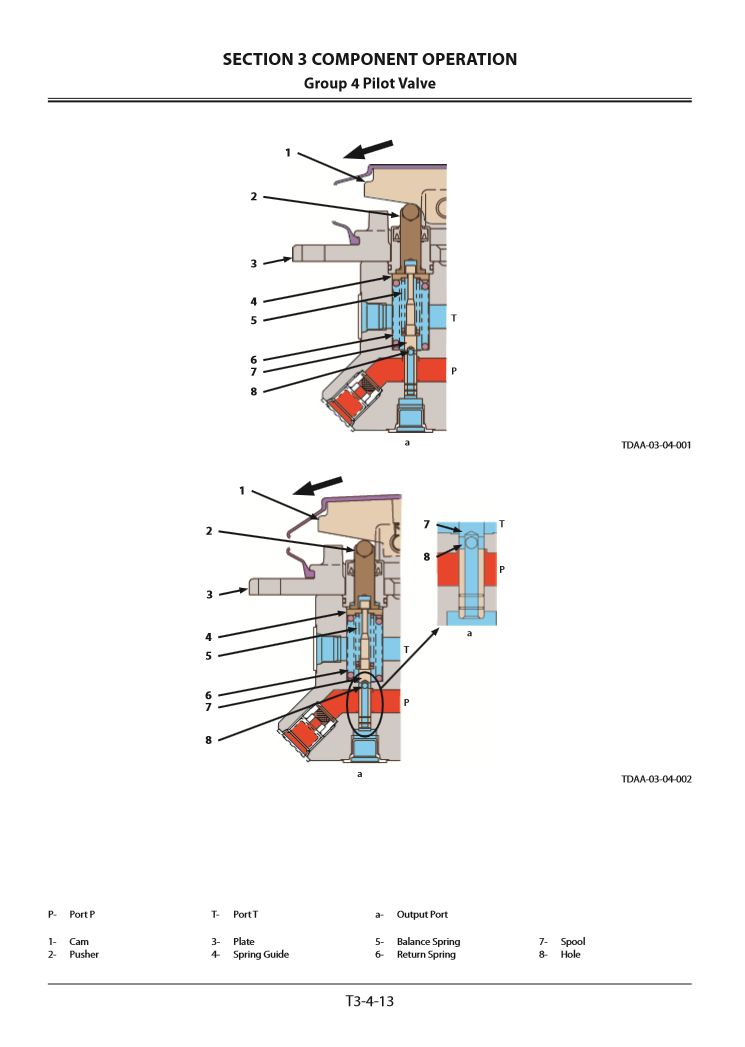 SECTION 3 COMPONENT OPERATION
Group 4 Pilot Valve

1
2
3
4
5
6
7
8
T
P
a

TDAA-03-04-001

1
2
3
4
5
6
7
8
T
P
a
7
8
T
P
a

TDAA-03-04-002

P- Port P
T- Port T
a- Output Port

1- Cam
2- Pusher
3- Plate
4- Spring Guide
5- Balance Spring
6- Return Spring
7- Spool
8- Hole

T3-4-13