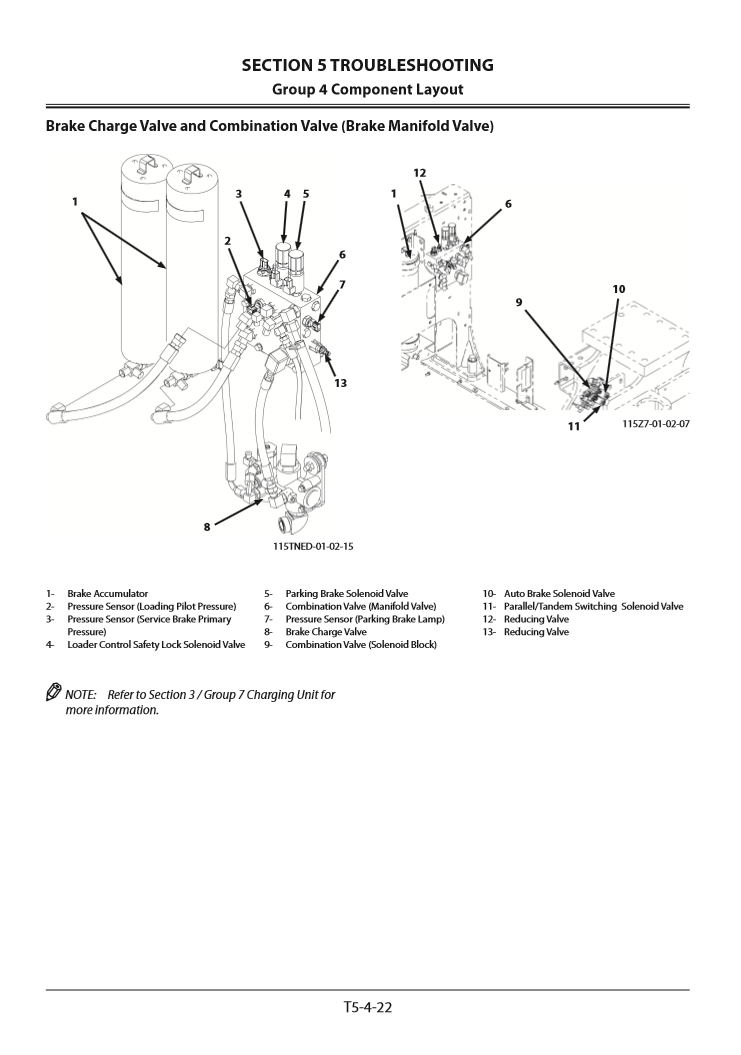 SECTION 5 TROUBLESHOOTING
Group 4 Component Layout

Brake Charge Valve and Combination Valve (Brake Manifold Valve)

1
3
4
5
2
6
7
13
8

115TNED-01-02-15

12
1
6
10
9
11

115Z7-01-02-07

1- Brake Accumulator
2- Pressure Sensor (Loading Pilot Pressure)
3- Pressure Sensor (Service Brake Primary Pressure)
4- Loader Control Safety Lock Solenoid Valve

5- Parking Brake Solenoid Valve
6- Combination Valve (Manifold Valve)
7- Pressure Sensor (Parking Brake Lamp)
8- Brake Charge Valve
9- Combination Valve (Solenoid Block)

10- Auto Brake Solenoid Valve
11- Parallel/Tandem Switching Solenoid Valve
12- Reducing Valve
13- Reducing Valve

NOTE: Refer to Section 3 / Group 7 Charging Unit for more information.

T5-4-22