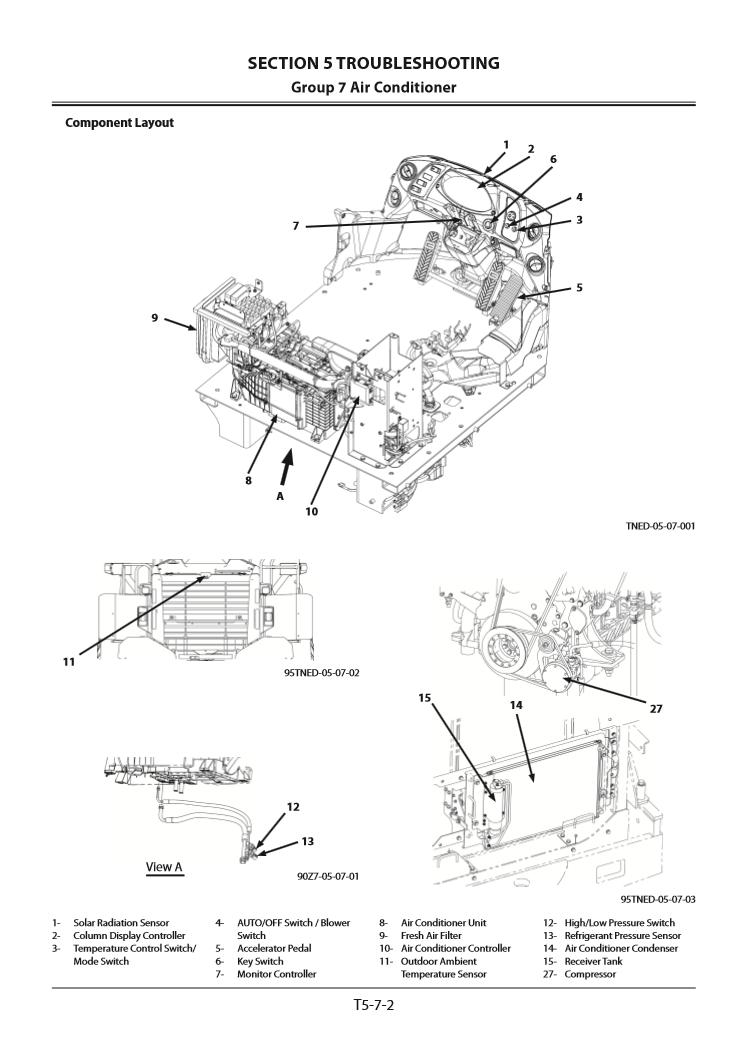 SECTION 5 TROUBLESHOOTING
Group 7 Air Conditioner

Component Layout

1
2
6
4
3
7
5
9
8
A
10

TNED-05-07-001

11

95TNED-05-07-02

15
14
27

12
13
View A

90Z7-05-07-01

95TNED-05-07-03

1- Solar Radiation Sensor
2- Column Display Controller
3- Temperature Control Switch/ Mode Switch

4- AUTO/OFF Switch / Blower Switch
5- Accelerator Pedal
6- Key Switch
7- Monitor Controller

8- Air Conditioner Unit
9- Fresh Air Filter
10- Air Conditioner Controller
11- Outdoor Ambient Temperature Sensor

12- High/Low Pressure Switch
13- Refrigerant Pressure Sensor
14- Air Conditioner Condenser
15- Receiver Tank
27- Compressor

T5-7-2