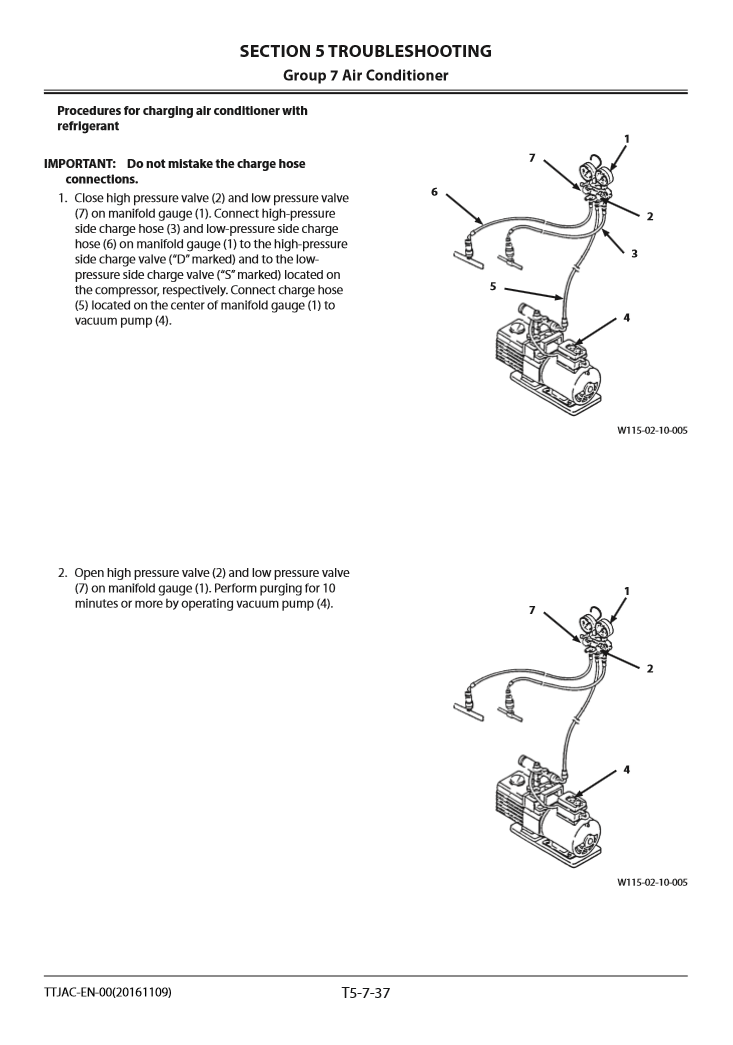 SECTION 5 TROUBLESHOOTING
Group 7 Air Conditioner

Procedures for charging air conditioner with refrigerant

IMPORTANT: Do not mistake the charge hose connections.

1. Close high pressure valve (2) and low pressure valve (7) on manifold gauge (1). Connect high-pressure side charge hose (3) and low-pressure side charge hose (6) on manifold gauge (1) to the high-pressure side charge valve ("D" marked) and to the low-pressure side charge valve ("S" marked) located on the compressor, respectively. Connect charge hose (5) located on the center of manifold gauge (1) to vacuum pump (4).

1
7
6
2
3
5
4

W115-02-10-005

2. Open high pressure valve (2) and low pressure valve (7) on manifold gauge (1). Perform purging for 10 minutes or more by operating vacuum pump (4).

1
7
2
4

W115-02-10-005

TTJAC-EN-00(20161109)
T5-7-37