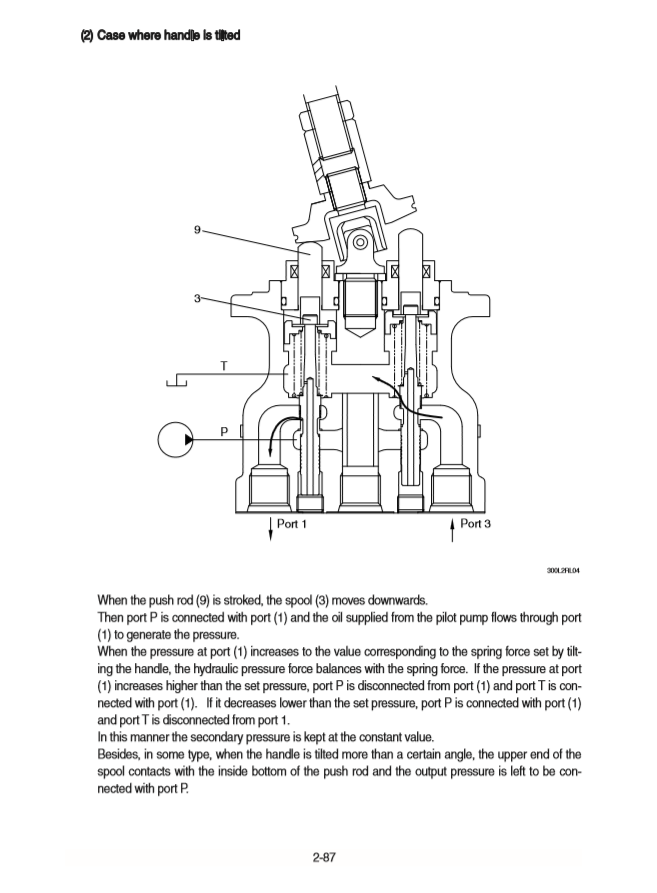 (2) Case where handle is tilted

9

3

T

P

Port 1

Port 3

300L2RL04

When the push rod (9) is stroked, the spool (3) moves downwards.
Then port P is connected with port (1) and the oil supplied from the pilot pump flows through port (1) to generate the pressure.
When the pressure at port (1) increases to the value corresponding to the spring force set by tilting the handle, the hydraulic pressure force balances with the spring force. If the pressure at port (1) increases higher than the set pressure, port P is disconnected from port (1) and port T is connected with port (1). If it decreases lower than the set pressure, port P is connected with port (1) and port T is disconnected from port 1.
In this manner the secondary pressure is kept at the constant value.
Besides, in some type, when the handle is tilted more than a certain angle, the upper end of the spool contacts with the inside bottom of the push rod and the output pressure is left to be connected with port P.

2-87