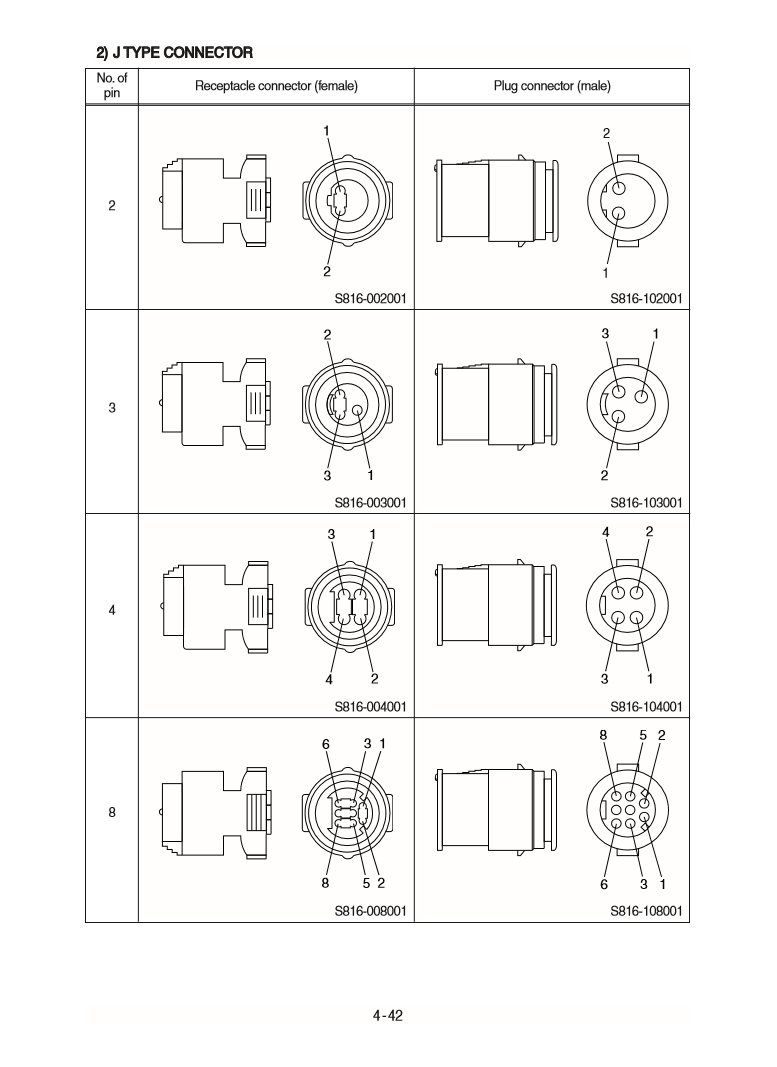 2) J TYPE CONNECTOR

| No. of pin | Receptacle connector (female) | Plug connector (male) |
|---|---|---|
| 2 | 1 2 S816-002001 | 2 1 S816-102001 |
| 3 | 2 3 1 S816-003001 | 3 1 2 S816-103001 |
| 4 | 3 1 4 2 S816-004001 | 4 2 3 1 S816-104001 |
| 8 | 6 3 1 8 5 2 S816-008001 | 8 5 2 6 3 1 S816-108001 |

4-42