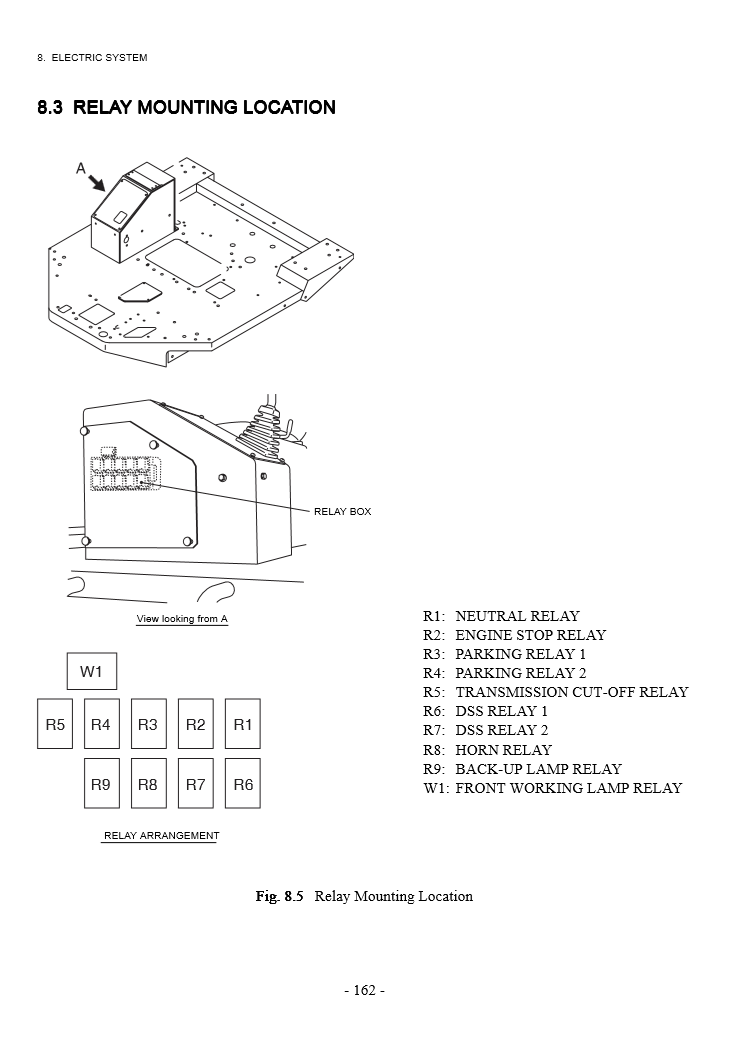 8. ELECTRIC SYSTEM

8.3 RELAY MOUNTING LOCATION

A

RELAY BOX

View looking from A

W1

R5 R4 R3 R2 R1

R9 R8 R7 R6

RELAY ARRANGEMENT

R1: NEUTRAL RELAY
R2: ENGINE STOP RELAY
R3: PARKING RELAY 1
R4: PARKING RELAY 2
R5: TRANSMISSION CUT-OFF RELAY
R6: DSS RELAY 1
R7: DSS RELAY 2
R8: HORN RELAY
R9: BACK-UP LAMP RELAY
W1: FRONT WORKING LAMP RELAY

Fig. 8.5 Relay Mounting Location

- 162 -