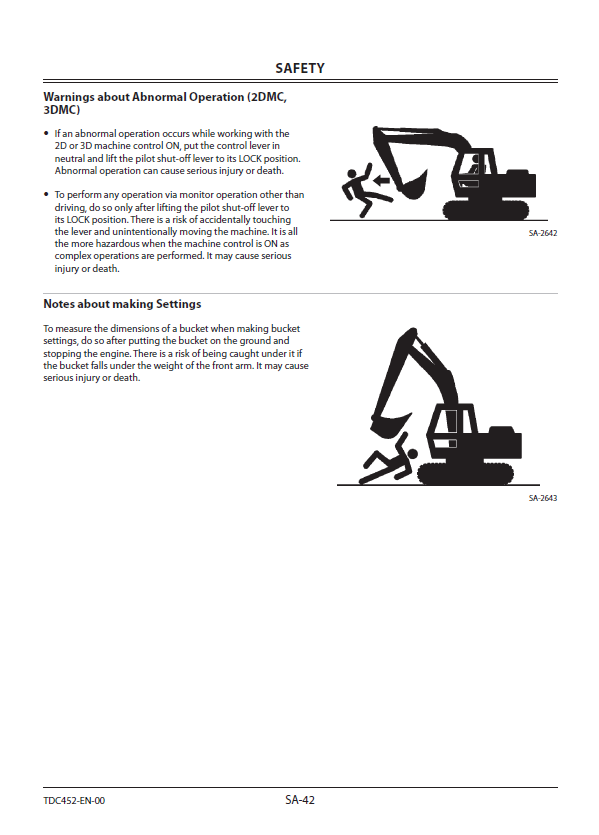 SAFETY

Warnings about Abnormal Operation (2DMC, 3DMC)

• If an abnormal operation occurs while working with the 2D or 3D machine control ON, put the control lever in neutral and lift the pilot shut-off lever to its LOCK position. Abnormal operation can cause serious injury or death.

• To perform any operation via monitor operation other than driving, do so only after lifting the pilot shut-off lever to its LOCK position. There is a risk of accidentally touching the lever and unintentionally moving the machine. It is all the more hazardous when the machine control is ON as complex operations are performed. It may cause serious injury or death.

SA-2642

Notes about making Settings

To measure the dimensions of a bucket when making bucket settings, do so after putting the bucket on the ground and stopping the engine. There is a risk of being caught under it if the bucket falls under the weight of the front arm. It may cause serious injury or death.

SA-2643

TDC452-EN-00

SA-42