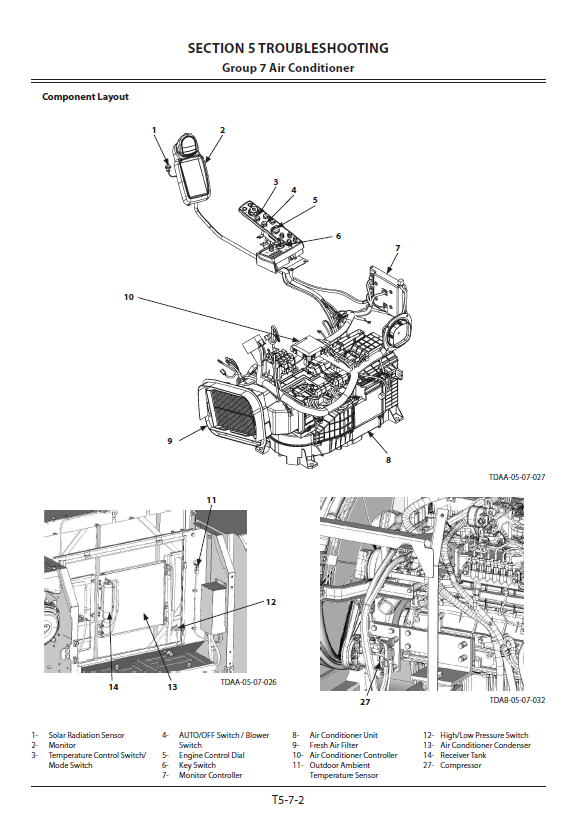 SECTION 5 TROUBLESHOOTING
Group 7 Air Conditioner

Component Layout

1
2
3
4
5
6
7
10
9
8

TDAA-05-07-027

11
12
14
13

TDAA-05-07-026

27

TDAB-05-07-032

1- Solar Radiation Sensor
2- Monitor
3- Temperature Control Switch/ Mode Switch

4- AUTO/OFF Switch / Blower Switch
5- Engine Control Dial
6- Key Switch
7- Monitor Controller

8- Air Conditioner Unit
9- Fresh Air Filter
10- Air Conditioner Controller
11- Outdoor Ambient Temperature Sensor

12- High/Low Pressure Switch
13- Air Conditioner Condenser
14- Receiver Tank
27- Compressor

T5-7-2