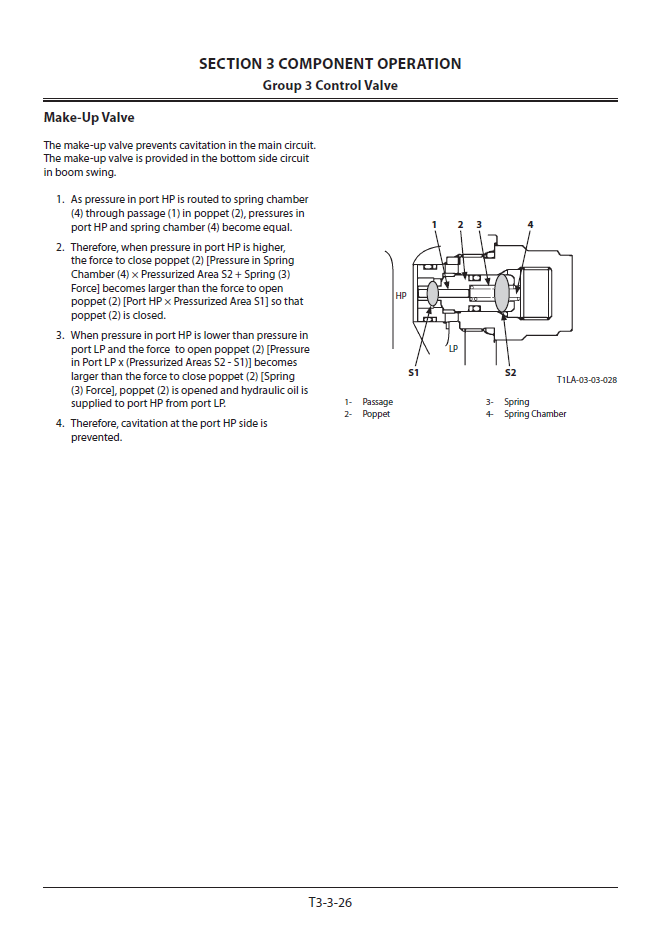 SECTION 3 COMPONENT OPERATION
Group 3 Control Valve

Make-Up Valve

The make-up valve prevents cavitation in the main circuit. The make-up valve is provided in the bottom side circuit in boom swing.

1. As pressure in port HP is routed to spring chamber (4) through passage (1) in poppet (2), pressures in port HP and spring chamber (4) become equal.

2. Therefore, when pressure in port HP is higher, the force to close poppet (2) [Pressure in Spring Chamber (4) × Pressurized Area S2 + Spring (3) Force] becomes larger than the force to open poppet (2) [Port HP × Pressurized Area S1] so that poppet (2) is closed.

3. When pressure in port HP is lower than pressure in port LP and the force to open poppet (2) [Pressure in Port LP x (Pressurized Areas S2 - S1)] becomes larger than the force to close poppet (2) [Spring (3) Force], poppet (2) is opened and hydraulic oil is supplied to port HP from port LP.

4. Therefore, cavitation at the port HP side is prevented.

1 2 3 4
HP
LP
S1
S2
T1LA-03-03-028

1- Passage
2- Poppet
3- Spring
4- Spring Chamber

T3-3-26