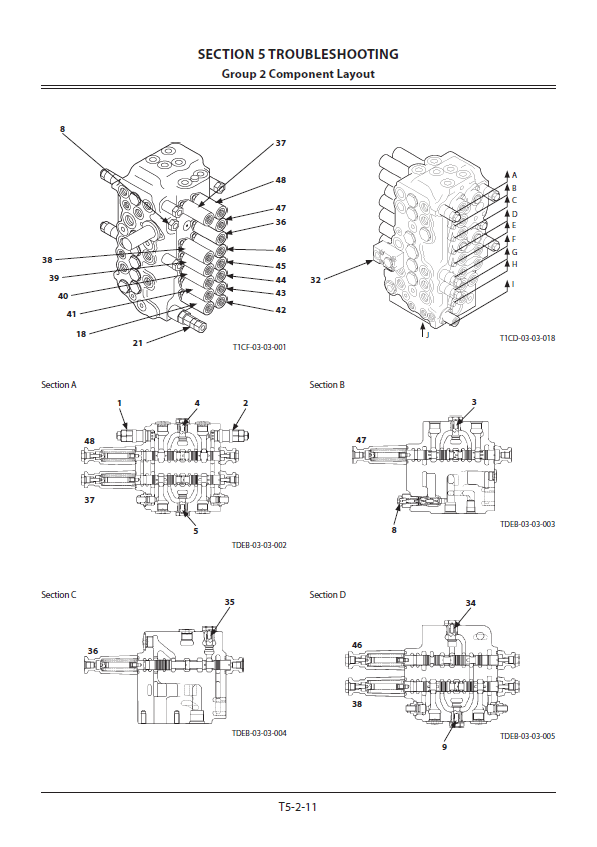 SECTION 5 TROUBLESHOOTING
Group 2 Component Layout

8
37
48
47
36
46
45
44
43
42
38
39
40
41
18
21
T1CF-03-03-001

A
B
C
D
E
F
G
H
I
32
J
T1CD-03-03-018

Section A
1
4
2
48
37
5
TDEB-03-03-002

Section B
3
47
8
TDEB-03-03-003

Section C
35
36
TDEB-03-03-004

Section D
34
46
38
9
TDEB-03-03-005

T5-2-11