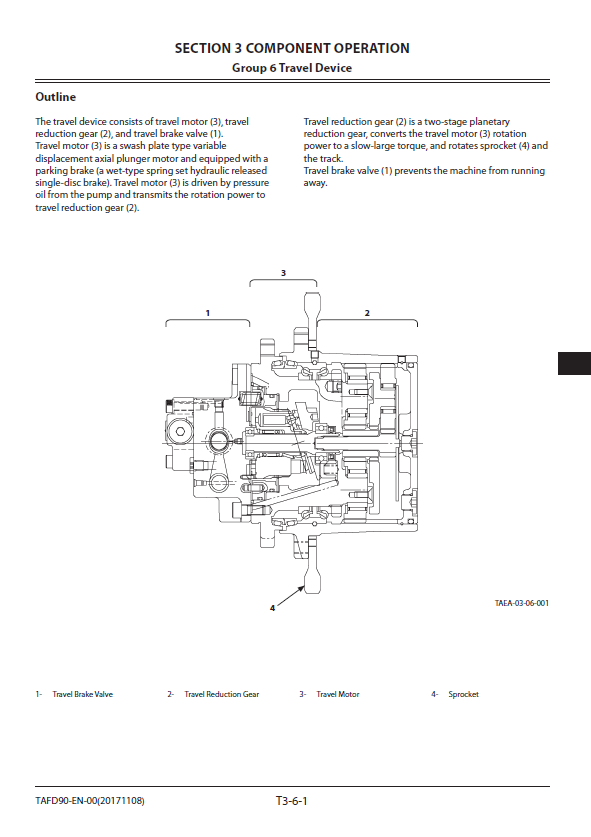 SECTION 3 COMPONENT OPERATION
Group 6 Travel Device

Outline

The travel device consists of travel motor (3), travel reduction gear (2), and travel brake valve (1).
Travel motor (3) is a swash plate type variable displacement axial plunger motor and equipped with a parking brake (a wet-type spring set hydraulic released single-disc brake). Travel motor (3) is driven by pressure oil from the pump and transmits the rotation power to travel reduction gear (2).

Travel reduction gear (2) is a two-stage planetary reduction gear, converts the travel motor (3) rotation power to a slow-large torque, and rotates sprocket (4) and the track.
Travel brake valve (1) prevents the machine from running away.

3
1
2
4
TAEA-03-06-001

1- Travel Brake Valve
2- Travel Reduction Gear
3- Travel Motor
4- Sprocket

TAFD90-EN-00(20171108)
T3-6-1