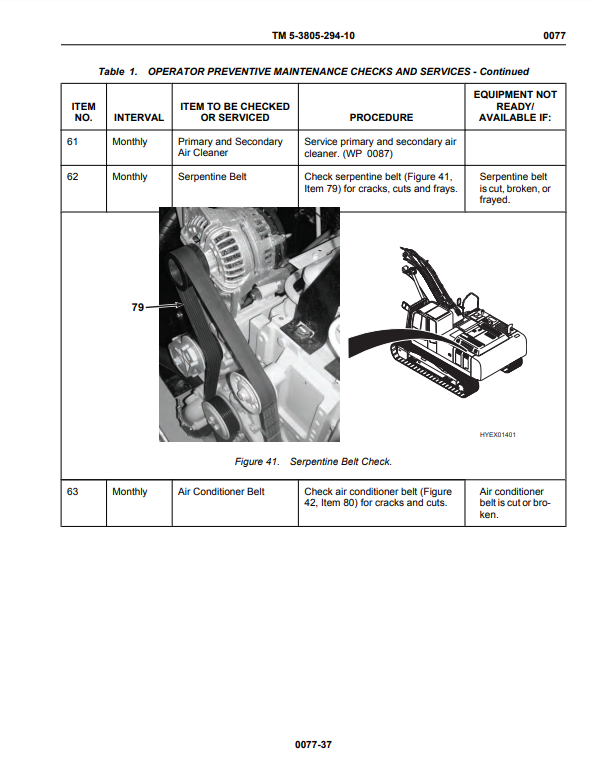 TM 5-3805-294-10 0077

Table 1. OPERATOR PREVENTIVE MAINTENANCE CHECKS AND SERVICES - Continued

| ITEM NO. | INTERVAL | ITEM TO BE CHECKED OR SERVICED | PROCEDURE | EQUIPMENT NOT READY/ AVAILABLE IF: |
|---|---|---|---|---|
| 61 | Monthly | Primary and Secondary Air Cleaner | Service primary and secondary air cleaner. (WP 0087) | |
| 62 | Monthly | Serpentine Belt | Check serpentine belt (Figure 41, Item 79) for cracks, cuts and frays. | Serpentine belt is cut, broken, or frayed. |

79

HYEX01401

Figure 41. Serpentine Belt Check.

| 63 | Monthly | Air Conditioner Belt | Check air conditioner belt (Figure 42, Item 80) for cracks and cuts. | Air conditioner belt is cut or broken. |
|---|---|---|---|---|

0077-37