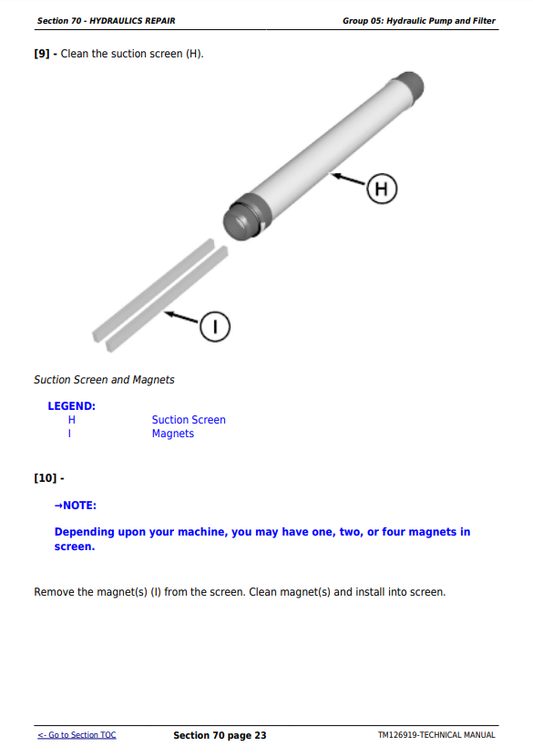 Section 70 - HYDRAULICS REPAIR

Group 05: Hydraulic Pump and Filter

[9] - Clean the suction screen (H).

H

I

Suction Screen and Magnets

LEGEND:

| H | Suction Screen |
|---|---|
| I | Magnets |

[10] -

→NOTE:

Depending upon your machine, you may have one, two, or four magnets in screen.

Remove the magnet(s) (I) from the screen. Clean magnet(s) and install into screen.

<- Go to Section TOC

Section 70 page 23

TM126919-TECHNICAL MANUAL