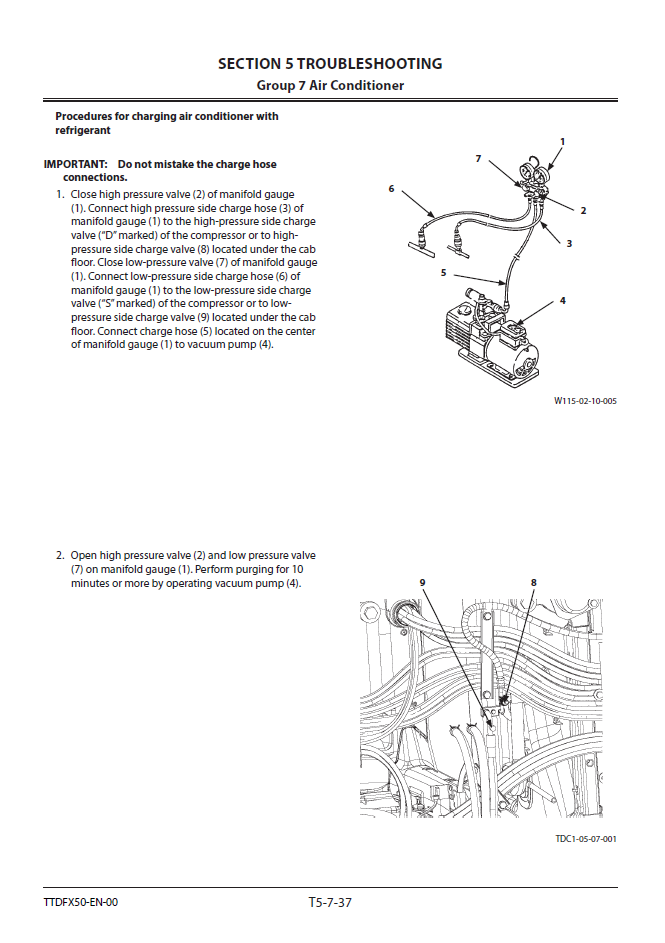 SECTION 5 TROUBLESHOOTING
Group 7 Air Conditioner

Procedures for charging air conditioner with refrigerant

IMPORTANT: Do not mistake the charge hose connections.

1. Close high pressure valve (2) of manifold gauge (1). Connect high pressure side charge hose (3) of manifold gauge (1) to the high-pressure side charge valve ("D" marked) of the compressor or to high-pressure side charge valve (8) located under the cab floor. Close low-pressure valve (7) of manifold gauge (1). Connect low-pressure side charge hose (6) of manifold gauge (1) to the low-pressure side charge valve ("S" marked) of the compressor or to low-pressure side charge valve (9) located under the cab floor. Connect charge hose (5) located on the center of manifold gauge (1) to vacuum pump (4).

1
7
6
2
3
5
4

W115-02-10-005

2. Open high pressure valve (2) and low pressure valve (7) on manifold gauge (1). Perform purging for 10 minutes or more by operating vacuum pump (4).

9
8

TDC1-05-07-001

TTDFX50-EN-00
T5-7-37