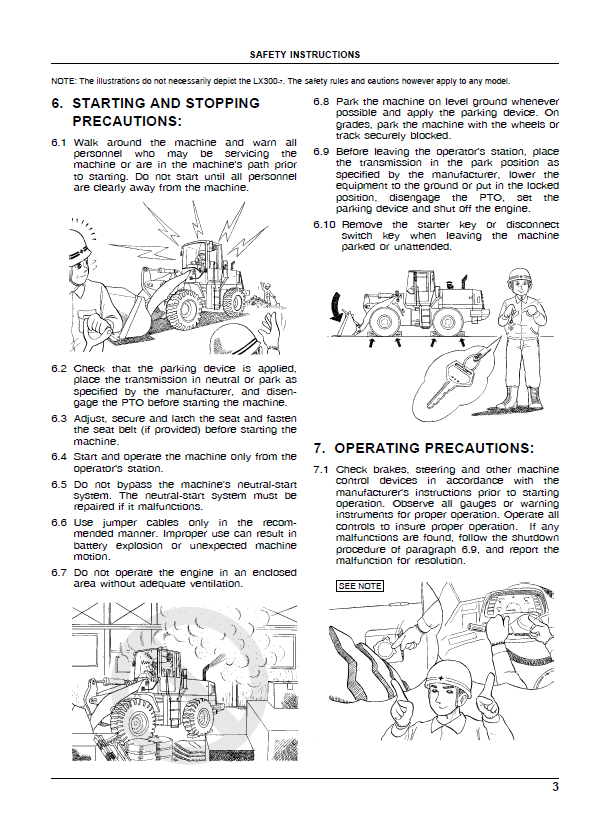 SAFETY INSTRUCTIONS

NOTE: The illustrations do not necessarily depict the LX300-7. The safety rules and cautions however apply to any model.

6. STARTING AND STOPPING PRECAUTIONS:

6.1 Walk around the machine and warn all personnel who may be servicing the machine or are in the machine's path prior to starting. Do not start until all personnel are clearly away from the machine.

6.2 Check that the parking device is applied, place the transmission in neutral or park as specified by the manufacturer, and disengage the PTO before starting the machine.

6.3 Adjust, secure and latch the seat and fasten the seat belt (if provided) before starting the machine.

6.4 Start and operate the machine only from the operator's station.

6.5 Do not bypass the machine's neutral-start system. The neutral-start system must be repaired if it malfunctions.

6.6 Use jumper cables only in the recommended manner. Improper use can result in battery explosion or unexpected machine motion.

6.7 Do not operate the engine in an enclosed area without adequate ventilation.

6.8 Park the machine on level ground whenever possible and apply the parking device. On grades, park the machine with the wheels or track securely blocked.

6.9 Before leaving the operator's station, place the transmission in the park position as specified by the manufacturer, lower the equipment to the ground or put in the locked position, disengage the PTO, set the parking device and shut off the engine.

6.10 Remove the starter key or disconnect switch key when leaving the machine parked or unattended.

7. OPERATING PRECAUTIONS:

7.1 Check brakes, steering and other machine control devices in accordance with the manufacturer's instructions prior to starting operation. Observe all gauges or warning instruments for proper operation. Operate all controls to insure proper operation. If any malfunctions are found, follow the shutdown procedure of paragraph 6.9, and report the malfunction for resolution.

SEE NOTE

3