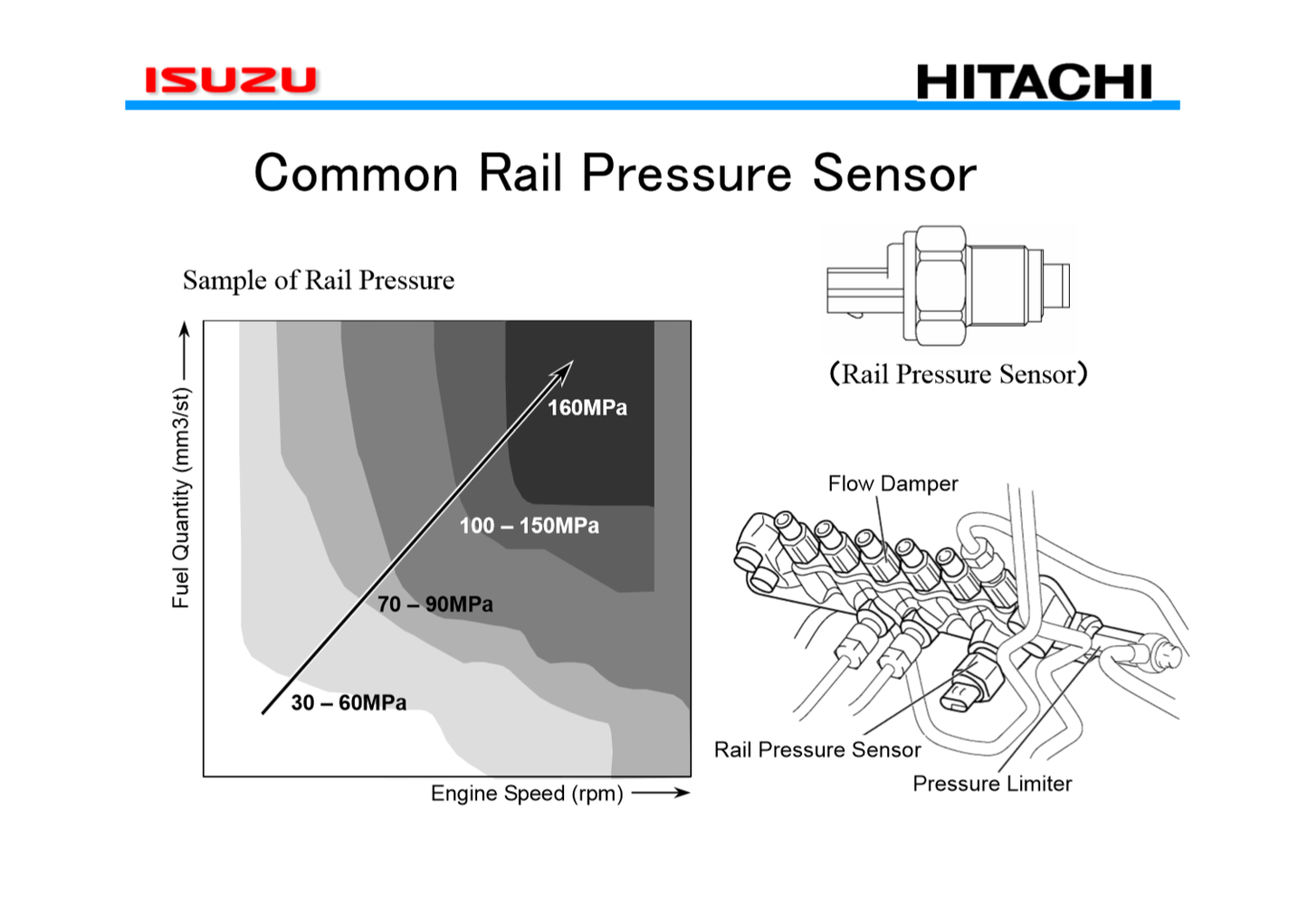 ISUZU

HITACHI

Common Rail Pressure Sensor

Sample of Rail Pressure

Fuel Quantity (mm3/st)

160MPa

100 – 150MPa

70 – 90MPa

30 – 60MPa

Engine Speed (rpm)

(Rail Pressure Sensor)

Flow Damper

Rail Pressure Sensor

Pressure Limiter