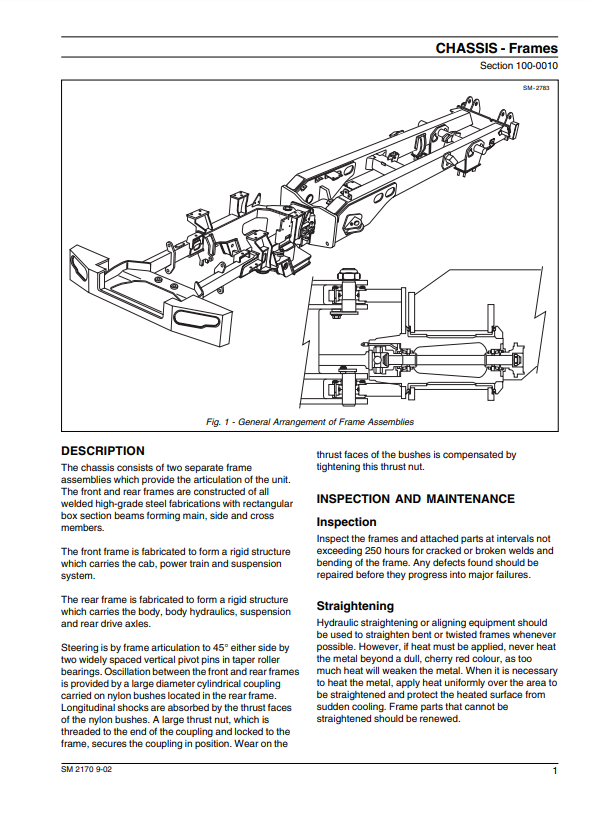 CHASSIS - Frames
Section 100-0010

SM - 2783

Fig. 1 - General Arrangement of Frame Assemblies

DESCRIPTION

The chassis consists of two separate frame assemblies which provide the articulation of the unit. The front and rear frames are constructed of all welded high-grade steel fabrications with rectangular box section beams forming main, side and cross members.

The front frame is fabricated to form a rigid structure which carries the cab, power train and suspension system.

The rear frame is fabricated to form a rigid structure which carries the body, body hydraulics, suspension and rear drive axles.

Steering is by frame articulation to 45° either side by two widely spaced vertical pivot pins in taper roller bearings. Oscillation between the front and rear frames is provided by a large diameter cylindrical coupling carried on nylon bushes located in the rear frame. Longitudinal shocks are absorbed by the thrust faces of the nylon bushes. A large thrust nut, which is threaded to the end of the coupling and locked to the frame, secures the coupling in position. Wear on the thrust faces of the bushes is compensated by tightening this thrust nut.

INSPECTION AND MAINTENANCE

Inspection

Inspect the frames and attached parts at intervals not exceeding 250 hours for cracked or broken welds and bending of the frame. Any defects found should be repaired before they progress into major failures.

Straightening

Hydraulic straightening or aligning equipment should be used to straighten bent or twisted frames whenever possible. However, if heat must be applied, never heat the metal beyond a dull, cherry red colour, as too much heat will weaken the metal. When it is necessary to heat the metal, apply heat uniformly over the area to be straightened and protect the heated surface from sudden cooling. Frame parts that cannot be straightened should be renewed.

SM 2170 9-02
1