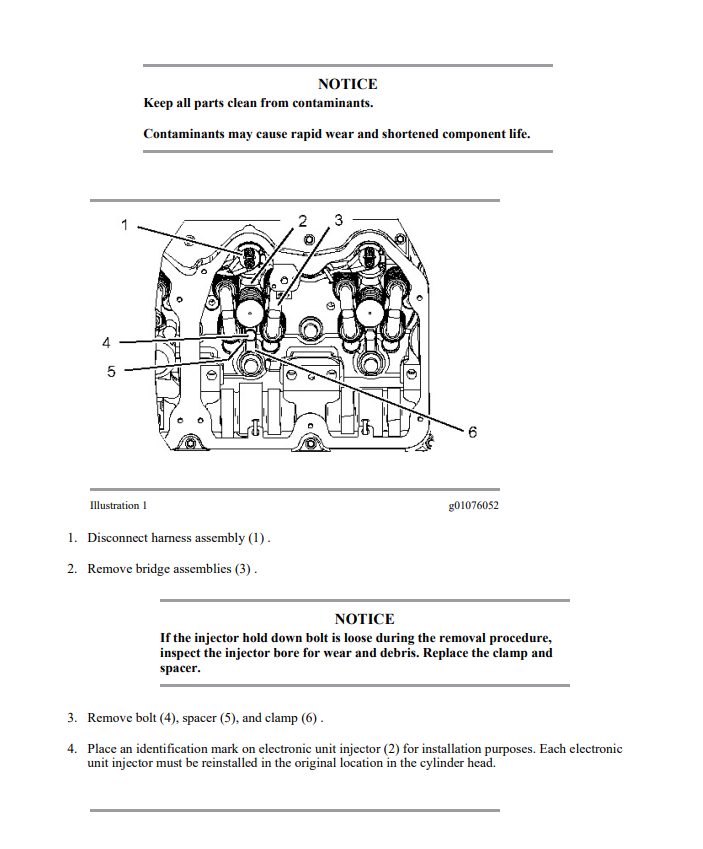 NOTICE
Keep all parts clean from contaminants.

Contaminants may cause rapid wear and shortened component life.

1
2
3
4
5
6

Illustration 1

g01076052

1. Disconnect harness assembly (1) .

2. Remove bridge assemblies (3) .

NOTICE
If the injector hold down bolt is loose during the removal procedure, inspect the injector bore for wear and debris. Replace the clamp and spacer.

3. Remove bolt (4), spacer (5), and clamp (6) .

4. Place an identification mark on electronic unit injector (2) for installation purposes. Each electronic unit injector must be reinstalled in the original location in the cylinder head.