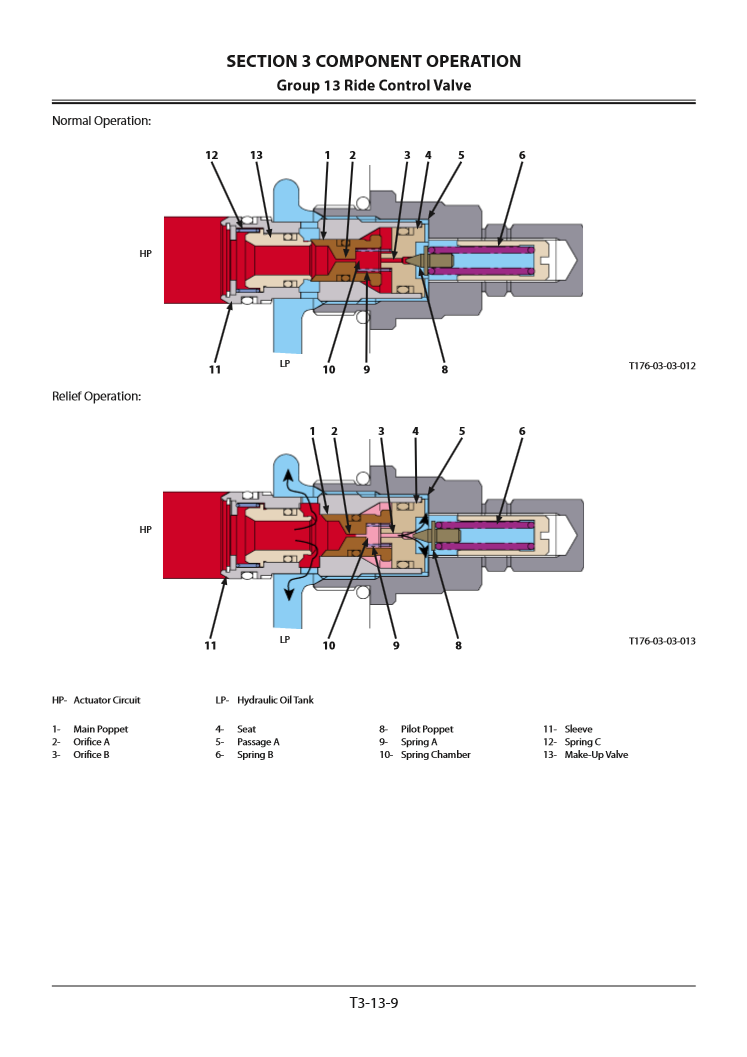 SECTION 3 COMPONENT OPERATION
Group 13 Ride Control Valve

Normal Operation:

12 13 1 2 3 4 5 6

HP

11 LP 10 9 8

T176-03-03-012

Relief Operation:

1 2 3 4 5 6

HP

11 LP 10 9 8

T176-03-03-013

HP- Actuator Circuit
LP- Hydraulic Oil Tank

1- Main Poppet
2- Orifice A
3- Orifice B

4- Seat
5- Passage A
6- Spring B

8- Pilot Poppet
9- Spring A
10- Spring Chamber

11- Sleeve
12- Spring C
13- Make-Up Valve

T3-13-9