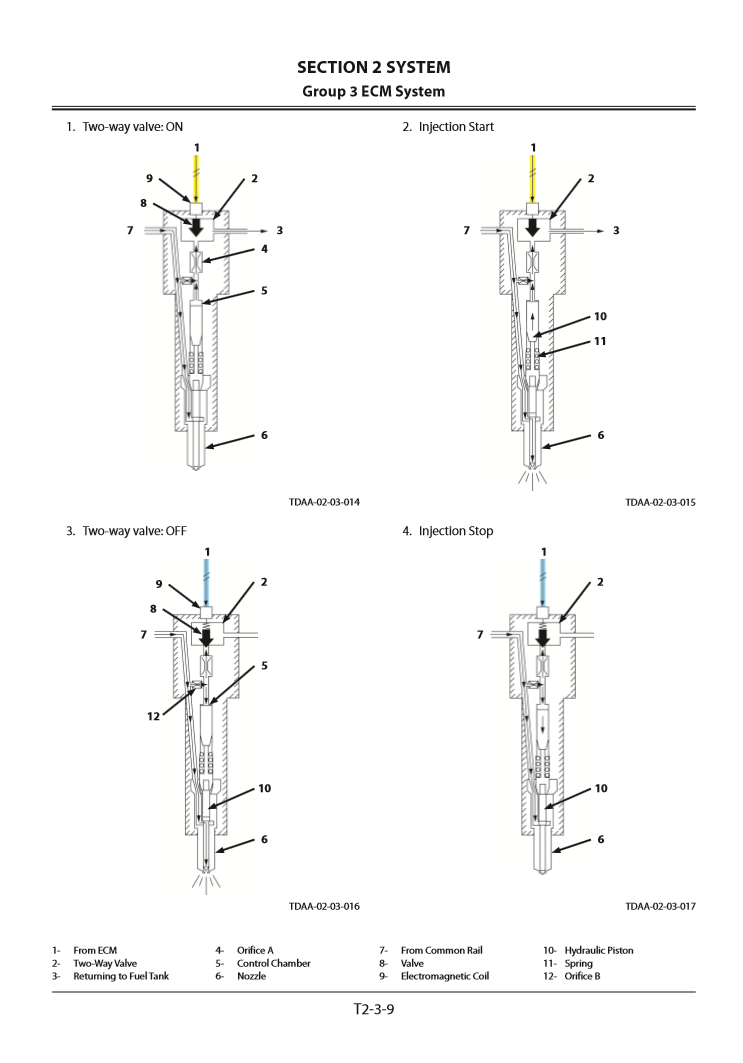 SECTION 2 SYSTEM
Group 3 ECM System

1. Two-way valve: ON

1
9
2
8
7
3
4
5
6

TDAA-02-03-014

2. Injection Start

1
2
7
3
10
11
6

TDAA-02-03-015

3. Two-way valve: OFF

1
9
2
8
7
5
12
10
6

TDAA-02-03-016

4. Injection Stop

1
2
7
10
6

TDAA-02-03-017

1- From ECM
2- Two-Way Valve
3- Returning to Fuel Tank

4- Orifice A
5- Control Chamber
6- Nozzle

7- From Common Rail
8- Valve
9- Electromagnetic Coil

10- Hydraulic Piston
11- Spring
12- Orifice B

T2-3-9