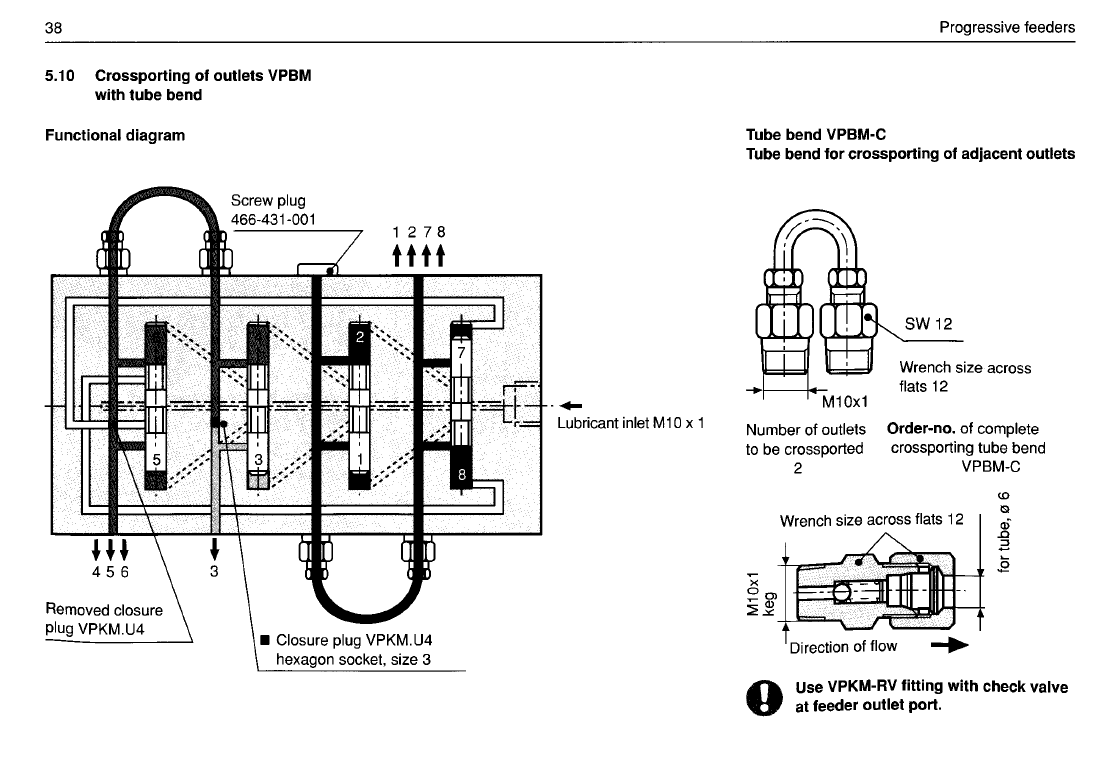 38

Progressive feeders

5.10 Crossporting of outlets VPBM with tube bend

Functional diagram

Screw plug 466-431-001

1 2 7 8

2

7

5

3

1

8

Lubricant inlet M10 x 1

4 5 6

3

Removed closure plug VPKM.U4

■ Closure plug VPKM.U4 hexagon socket, size 3

Tube bend VPBM-C
Tube bend for crossporting of adjacent outlets

SW 12

Wrench size across flats 12

M10x1

Number of outlets to be crossported
2

**Order-no.** of complete crossporting tube bend
VPBM-C

Wrench size across flats 12

for tube, ø 6

M10x1 keg

Direction of flow

Use VPKM-RV fitting with check valve at feeder outlet port.