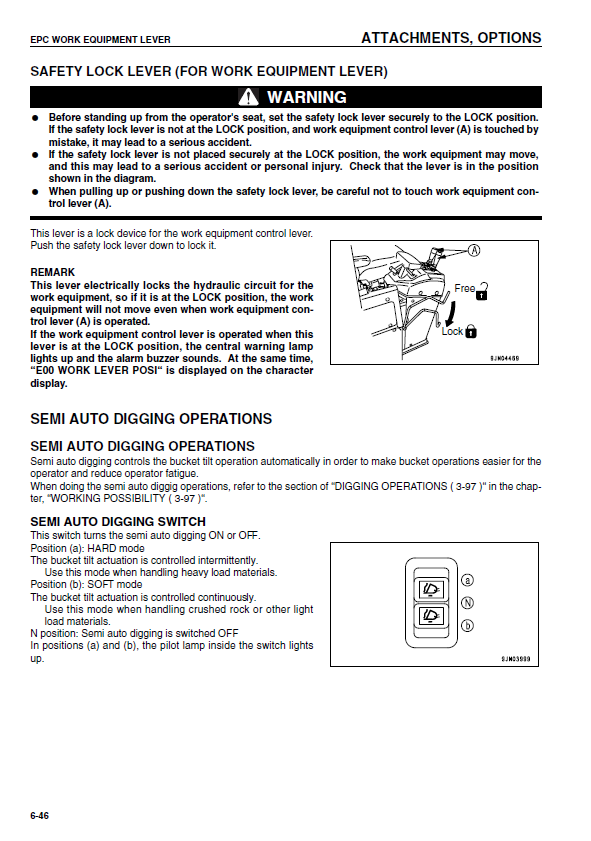 EPC WORK EQUIPMENT LEVER

ATTACHMENTS, OPTIONS

SAFETY LOCK LEVER (FOR WORK EQUIPMENT LEVER)

WARNING

● Before standing up from the operator's seat, set the safety lock lever securely to the LOCK position. If the safety lock lever is not at the LOCK position, and work equipment control lever (A) is touched by mistake, it may lead to a serious accident.
● If the safety lock lever is not placed securely at the LOCK position, the work equipment may move, and this may lead to a serious accident or personal injury. Check that the lever is in the position shown in the diagram.
● When pulling up or pushing down the safety lock lever, be careful not to touch work equipment control lever (A).

This lever is a lock device for the work equipment control lever.
Push the safety lock lever down to lock it.

REMARK
This lever electrically locks the hydraulic circuit for the work equipment, so if it is at the LOCK position, the work equipment will not move even when work equipment control lever (A) is operated.
If the work equipment control lever is operated when this lever is at the LOCK position, the central warning lamp lights up and the alarm buzzer sounds. At the same time, "E00 WORK LEVER POSI" is displayed on the character display.

A
Free
Lock
SJN04459

SEMI AUTO DIGGING OPERATIONS

SEMI AUTO DIGGING OPERATIONS
Semi auto digging controls the bucket tilt operation automatically in order to make bucket operations easier for the operator and reduce operator fatigue.
When doing the semi auto diggig operations, refer to the section of "DIGGING OPERATIONS ( 3-97 )" in the chapter, "WORKING POSSIBILITY ( 3-97 )".

SEMI AUTO DIGGING SWITCH
This switch turns the semi auto digging ON or OFF.
Position (a): HARD mode
The bucket tilt actuation is controlled intermittently.
Use this mode when handling heavy load materials.
Position (b): SOFT mode
The bucket tilt actuation is controlled continuously.
Use this mode when handling crushed rock or other light load materials.
N position: Semi auto digging is switched OFF
In positions (a) and (b), the pilot lamp inside the switch lights up.

a
N
b
SJN03999

6-46