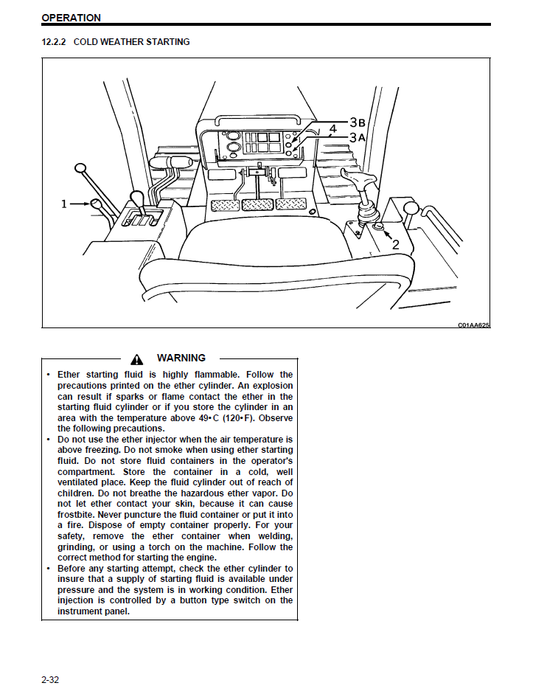 OPERATION

12.2.2 COLD WEATHER STARTING

3B
4
3A
1
2
C01AA625

WARNING

• Ether starting fluid is highly flammable. Follow the precautions printed on the ether cylinder. An explosion can result if sparks or flame contact the ether in the starting fluid cylinder or if you store the cylinder in an area with the temperature above 49•C (120•F). Observe the following precautions.
• Do not use the ether injector when the air temperature is above freezing. Do not smoke when using ether starting fluid. Do not store fluid containers in the operator's compartment. Store the container in a cold, well ventilated place. Keep the fluid cylinder out of reach of children. Do not breathe the hazardous ether vapor. Do not let ether contact your skin, because it can cause frostbite. Never puncture the fluid container or put it into a fire. Dispose of empty container properly. For your safety, remove the ether container when welding, grinding, or using a torch on the machine. Follow the correct method for starting the engine.
• Before any starting attempt, check the ether cylinder to insure that a supply of starting fluid is available under pressure and the system is in working condition. Ether injection is controlled by a button type switch on the instrument panel.

2-32