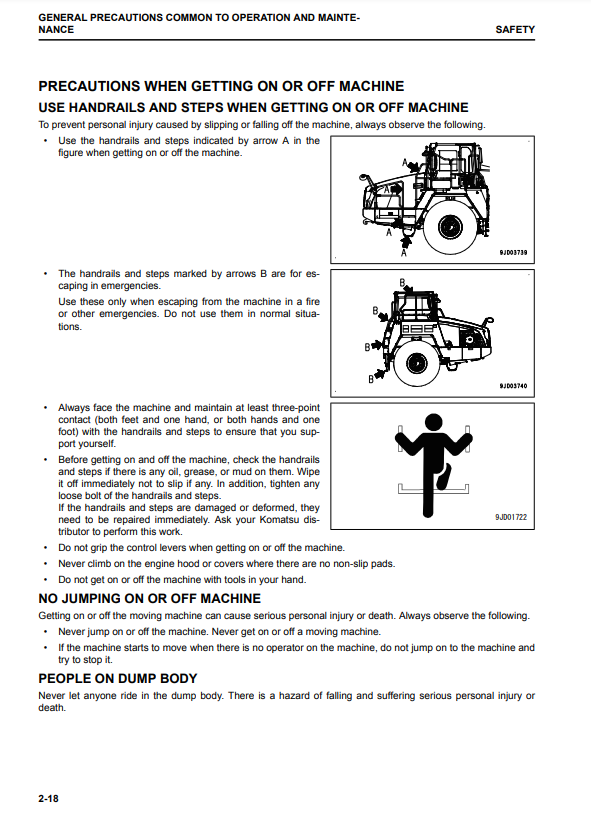 GENERAL PRECAUTIONS COMMON TO OPERATION AND MAINTENANCE

SAFETY

PRECAUTIONS WHEN GETTING ON OR OFF MACHINE

USE HANDRAILS AND STEPS WHEN GETTING ON OR OFF MACHINE

To prevent personal injury caused by slipping or falling off the machine, always observe the following.

• Use the handrails and steps indicated by arrow A in the figure when getting on or off the machine.

A
A
A
A

9JD03739

• The handrails and steps marked by arrows B are for escaping in emergencies.
Use these only when escaping from the machine in a fire or other emergencies. Do not use them in normal situations.

B
B
B
B

9JD03740

• Always face the machine and maintain at least three-point contact (both feet and one hand, or both hands and one foot) with the handrails and steps to ensure that you support yourself.

• Before getting on and off the machine, check the handrails and steps if there is any oil, grease, or mud on them. Wipe it off immediately not to slip if any. In addition, tighten any loose bolt of the handrails and steps.
If the handrails and steps are damaged or deformed, they need to be repaired immediately. Ask your Komatsu distributor to perform this work.

9JD01722

• Do not grip the control levers when getting on or off the machine.

• Never climb on the engine hood or covers where there are no non-slip pads.

• Do not get on or off the machine with tools in your hand.

NO JUMPING ON OR OFF MACHINE

Getting on or off the moving machine can cause serious personal injury or death. Always observe the following.

• Never jump on or off the machine. Never get on or off a moving machine.

• If the machine starts to move when there is no operator on the machine, do not jump on to the machine and try to stop it.

PEOPLE ON DUMP BODY

Never let anyone ride in the dump body. There is a hazard of falling and suffering serious personal injury or death.

2-18