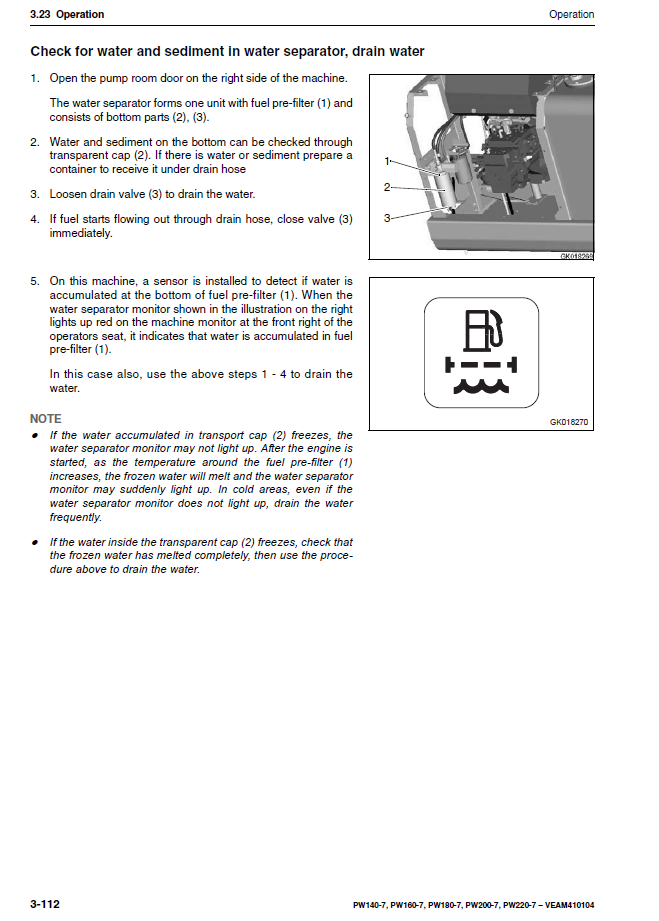 3.23 Operation

Operation

Check for water and sediment in water separator, drain water

1. Open the pump room door on the right side of the machine.

The water separator forms one unit with fuel pre-filter (1) and consists of bottom parts (2), (3).

2. Water and sediment on the bottom can be checked through transparent cap (2). If there is water or sediment prepare a container to receive it under drain hose

3. Loosen drain valve (3) to drain the water.

4. If fuel starts flowing out through drain hose, close valve (3) immediately.

1
2
3
GK018269

5. On this machine, a sensor is installed to detect if water is accumulated at the bottom of fuel pre-filter (1). When the water separator monitor shown in the illustration on the right lights up red on the machine monitor at the front right of the operators seat, it indicates that water is accumulated in fuel pre-filter (1).

In this case also, use the above steps 1 - 4 to drain the water.

GK018270

NOTE

• If the water accumulated in transport cap (2) freezes, the water separator monitor may not light up. After the engine is started, as the temperature around the fuel pre-filter (1) increases, the frozen water will melt and the water separator monitor may suddenly light up. In cold areas, even if the water separator monitor does not light up, drain the water frequently.

• If the water inside the transparent cap (2) freezes, check that the frozen water has melted completely, then use the procedure above to drain the water.

3-112

PW140-7, PW160-7, PW180-7, PW200-7, PW220-7 – VEAM410104