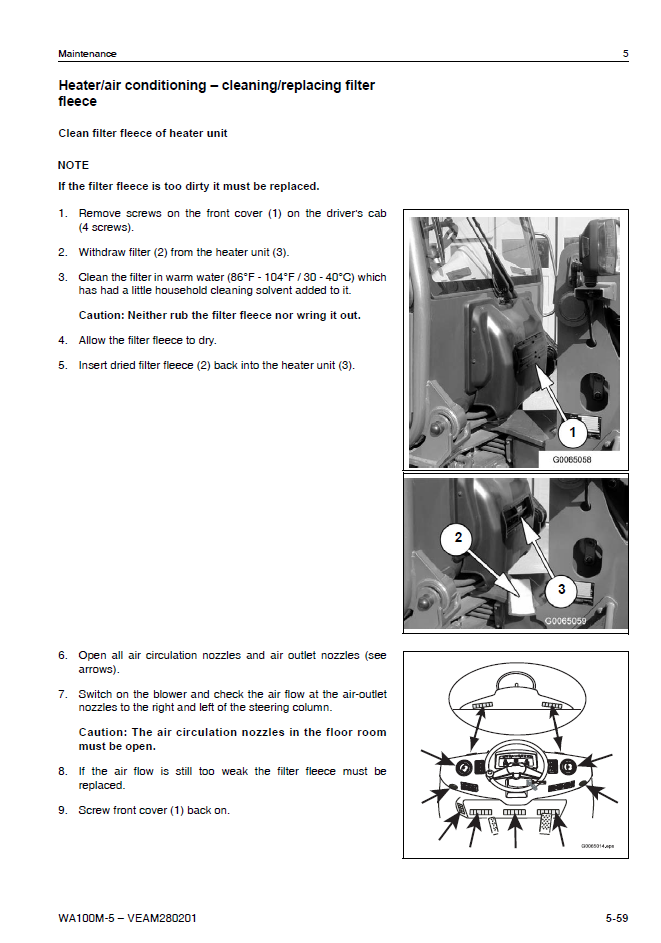 Maintenance

5

Heater/air conditioning – cleaning/replacing filter fleece

Clean filter fleece of heater unit

NOTE

If the filter fleece is too dirty it must be replaced.

1. Remove screws on the front cover (1) on the driver's cab (4 screws).

2. Withdraw filter (2) from the heater unit (3).

3. Clean the filter in warm water (86°F - 104°F / 30 - 40°C) which has had a little household cleaning solvent added to it.

Caution: Neither rub the filter fleece nor wring it out.

4. Allow the filter fleece to dry.

5. Insert dried filter fleece (2) back into the heater unit (3).

1

G0065058

2

3

G0065059

6. Open all air circulation nozzles and air outlet nozzles (see arrows).

7. Switch on the blower and check the air flow at the air-outlet nozzles to the right and left of the steering column.

Caution: The air circulation nozzles in the floor room must be open.

8. If the air flow is still too weak the filter fleece must be replaced.

9. Screw front cover (1) back on.

G0065014.eps

WA100M-5 – VEAM280201

5-59