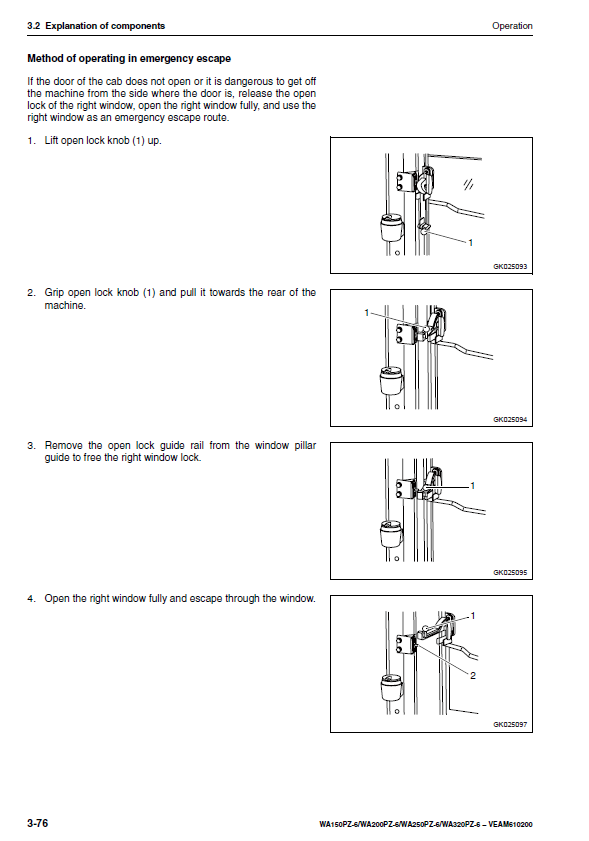 3.2 Explanation of components

Operation

Method of operating in emergency escape

If the door of the cab does not open or it is dangerous to get off the machine from the side where the door is, release the open lock of the right window, open the right window fully, and use the right window as an emergency escape route.

1. Lift open lock knob (1) up.

1

GK025093

2. Grip open lock knob (1) and pull it towards the rear of the machine.

1

GK025094

3. Remove the open lock guide rail from the window pillar guide to free the right window lock.

1

GK025095

4. Open the right window fully and escape through the window.

1

2

GK025097

3-76

WA150PZ-6/WA200PZ-6/WA250PZ-6/WA320PZ-6 – VEAM610200