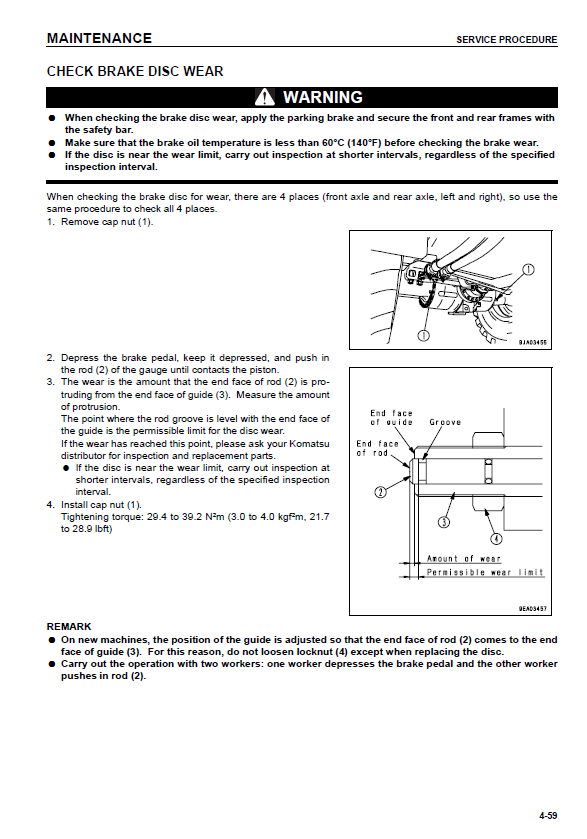 MAINTENANCE

SERVICE PROCEDURE

CHECK BRAKE DISC WEAR

WARNING

● When checking the brake disc wear, apply the parking brake and secure the front and rear frames with the safety bar.
● Make sure that the brake oil temperature is less than 60°C (140°F) before checking the brake wear.
● If the disc is near the wear limit, carry out inspection at shorter intervals, regardless of the specified inspection interval.

When checking the brake disc for wear, there are 4 places (front axle and rear axle, left and right), so use the same procedure to check all 4 places.
1. Remove cap nut (1).

1

1

9JA03456

2. Depress the brake pedal, keep it depressed, and push in the rod (2) of the gauge until contacts the piston.
3. The wear is the amount that the end face of rod (2) is protruding from the end face of guide (3). Measure the amount of protrusion.
The point where the rod groove is level with the end face of the guide is the permissible limit for the disc wear.
If the wear has reached this point, please ask your Komatsu distributor for inspection and replacement parts.
● If the disc is near the wear limit, carry out inspection at shorter intervals, regardless of the specified inspection interval.
4. Install cap nut (1).
Tightening torque: 29.4 to 39.2 N²m (3.0 to 4.0 kgf²m, 21.7 to 28.9 lbft)

End face of guide

Groove

End face of rod

2

3

4

Amount of wear

Permissible wear limit

9EA03457

REMARK
● On new machines, the position of the guide is adjusted so that the end face of rod (2) comes to the end face of guide (3). For this reason, do not loosen locknut (4) except when replacing the disc.
● Carry out the operation with two workers: one worker depresses the brake pedal and the other worker pushes in rod (2).

4-59