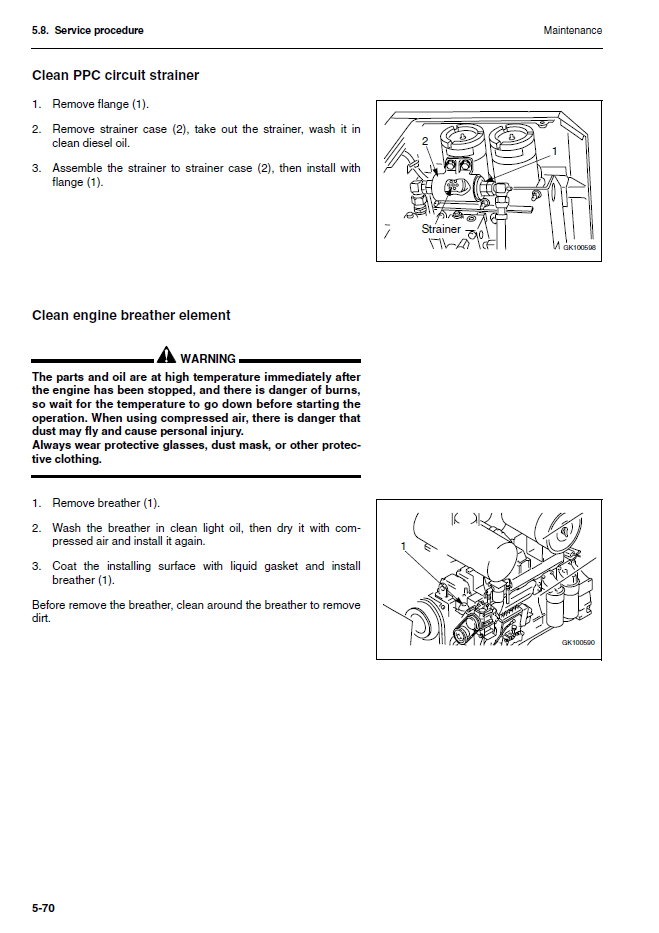 5.8. Service procedure

Maintenance

Clean PPC circuit strainer

1. Remove flange (1).

2. Remove strainer case (2), take out the strainer, wash it in clean diesel oil.

3. Assemble the strainer to strainer case (2), then install with flange (1).

2

1

Strainer

GK100598

Clean engine breather element

WARNING

The parts and oil are at high temperature immediately after the engine has been stopped, and there is danger of burns, so wait for the temperature to go down before starting the operation. When using compressed air, there is danger that dust may fly and cause personal injury.
Always wear protective glasses, dust mask, or other protective clothing.

1. Remove breather (1).

2. Wash the breather in clean light oil, then dry it with compressed air and install it again.

3. Coat the installing surface with liquid gasket and install breather (1).

Before remove the breather, clean around the breather to remove dirt.

1

GK100590

5-70