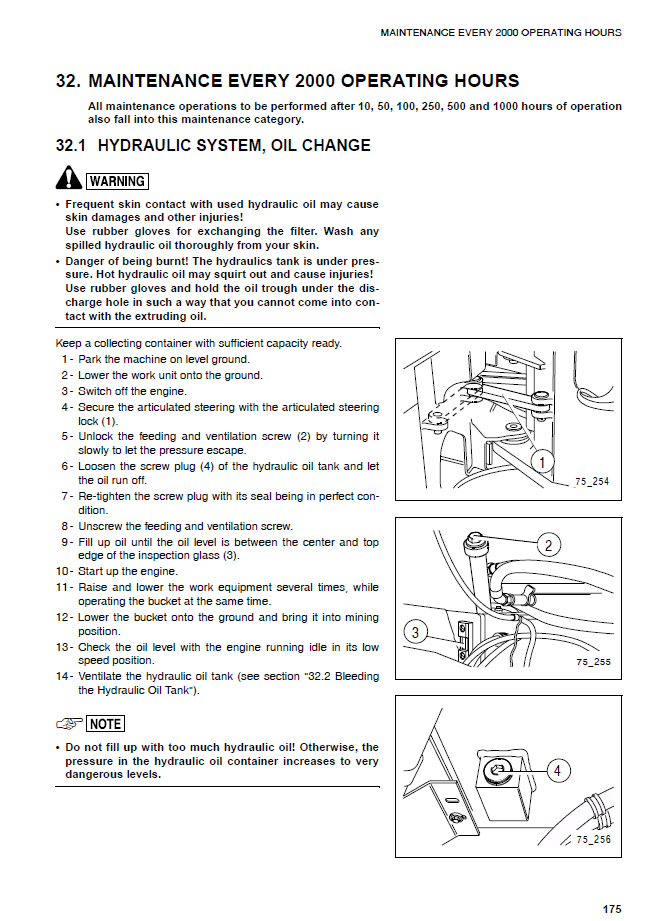 MAINTENANCE EVERY 2000 OPERATING HOURS

32. MAINTENANCE EVERY 2000 OPERATING HOURS

All maintenance operations to be performed after 10, 50, 100, 250, 500 and 1000 hours of operation also fall into this maintenance category.

32.1 HYDRAULIC SYSTEM, OIL CHANGE

WARNING

• Frequent skin contact with used hydraulic oil may cause skin damages and other injuries! Use rubber gloves for exchanging the filter. Wash any spilled hydraulic oil thoroughly from your skin.
• Danger of being burnt! The hydraulics tank is under pressure. Hot hydraulic oil may squirt out and cause injuries! Use rubber gloves and hold the oil trough under the discharge hole in such a way that you cannot come into contact with the extruding oil.

Keep a collecting container with sufficient capacity ready.
1 - Park the machine on level ground.
2 - Lower the work unit onto the ground.
3 - Switch off the engine.
4 - Secure the articulated steering with the articulated steering lock (1).
5 - Unlock the feeding and ventilation screw (2) by turning it slowly to let the pressure escape.
6 - Loosen the screw plug (4) of the hydraulic oil tank and let the oil run off.
7 - Re-tighten the screw plug with its seal being in perfect condition.
8 - Unscrew the feeding and ventilation screw.
9 - Fill up oil until the oil level is between the center and top edge of the inspection glass (3).
10 - Start up the engine.
11 - Raise and lower the work equipment several times, while operating the bucket at the same time.
12 - Lower the bucket onto the ground and bring it into mining position.
13 - Check the oil level with the engine running idle in its low speed position.
14 - Ventilate the hydraulic oil tank (see section "32.2 Bleeding the Hydraulic Oil Tank").

NOTE

• Do not fill up with too much hydraulic oil! Otherwise, the pressure in the hydraulic oil container increases to very dangerous levels.

1
75_254

2
3
75_255

4
75_256

175