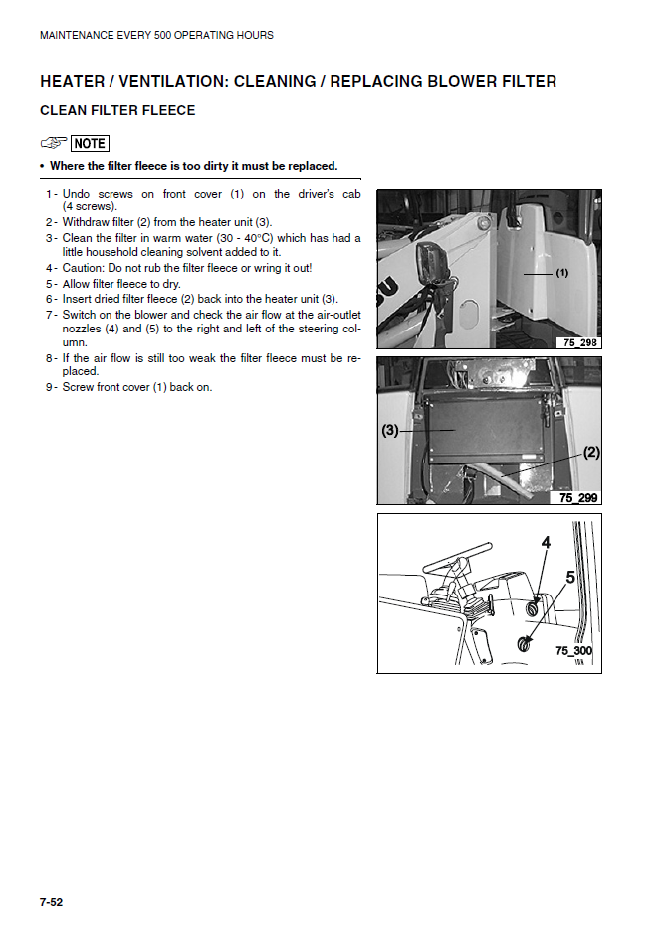 MAINTENANCE EVERY 500 OPERATING HOURS

HEATER / VENTILATION: CLEANING / REPLACING BLOWER FILTER

CLEAN FILTER FLEECE

NOTE

• Where the filter fleece is too dirty it must be replaced.

1 - Undo screws on front cover (1) on the driver's cab (4 screws).
2 - Withdraw filter (2) from the heater unit (3).
3 - Clean the filter in warm water (30 - 40°C) which has had a little household cleaning solvent added to it.
4 - Caution: Do not rub the filter fleece or wring it out!
5 - Allow filter fleece to dry.
6 - Insert dried filter fleece (2) back into the heater unit (3).
7 - Switch on the blower and check the air flow at the air-outlet nozzles (4) and (5) to the right and left of the steering column.
8 - If the air flow is still too weak the filter fleece must be replaced.
9 - Screw front cover (1) back on.

(1)

75_298

(3)

(2)

75_299

4

5

75_300

7-52